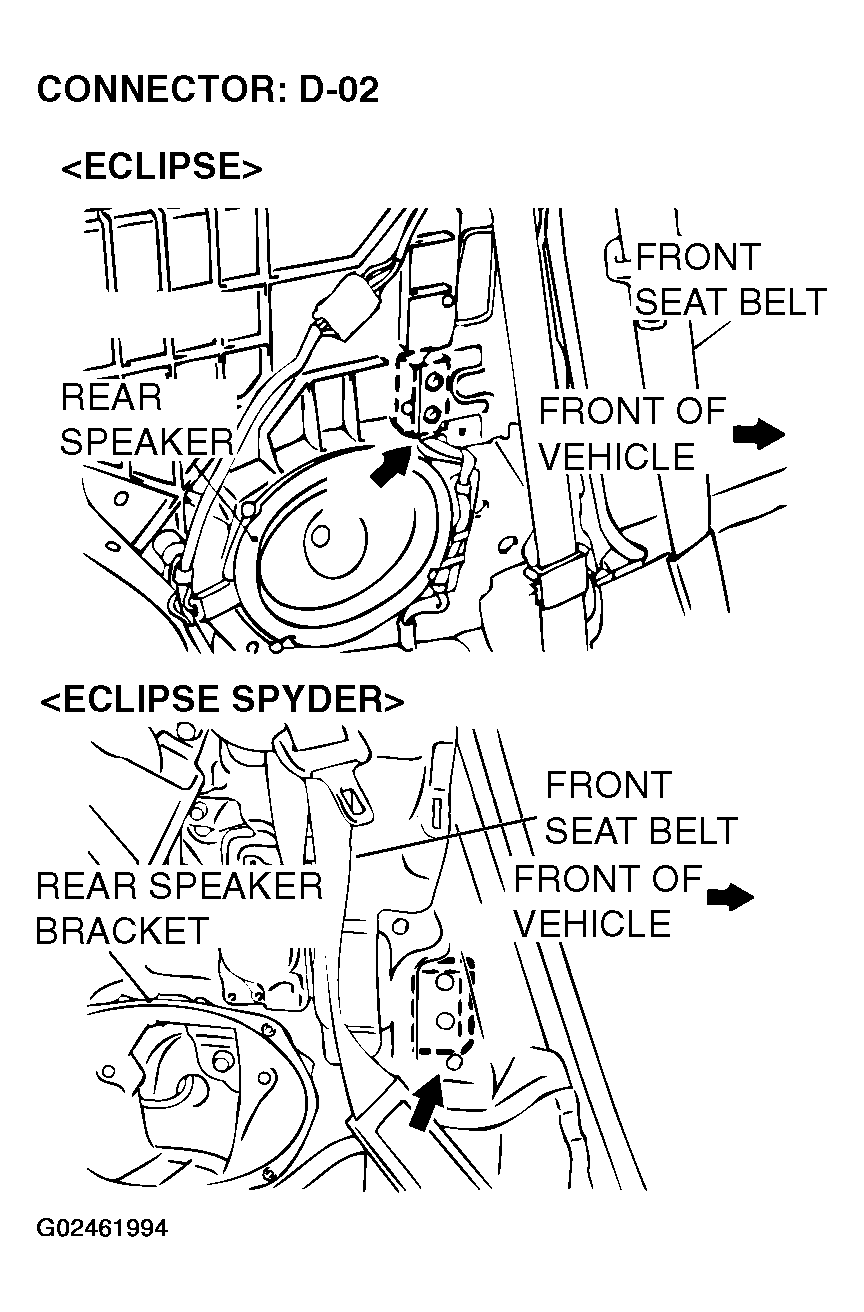 CONNECTOR: D-02

<ECLIPSE>

FRONT SEAT BELT

REAR SPEAKER

FRONT OF VEHICLE

<ECLIPSE SPYDER>

FRONT SEAT BELT

REAR SPEAKER BRACKET

FRONT OF VEHICLE

G02461994