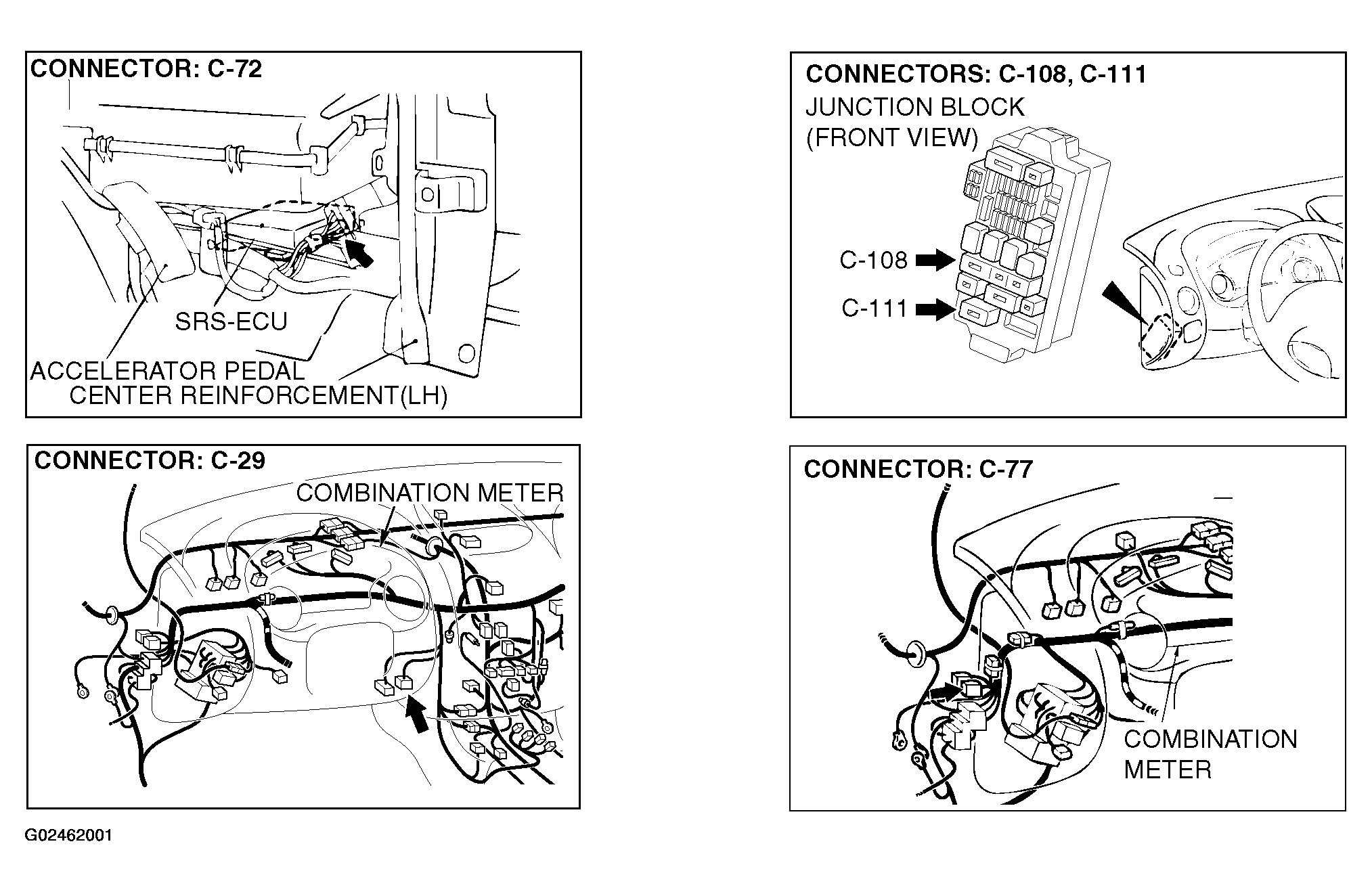 CONNECTOR: C-72

SRS-ECU

ACCELERATOR PEDAL

CENTER REINFORCEMENT(LH)

CONNECTORS: C-108, C-111

JUNCTION BLOCK (FRONT VIEW)

C-108

C-111

CONNECTOR: C-29

COMBINATION METER

CONNECTOR: C-77

COMBINATION METER

G02462001