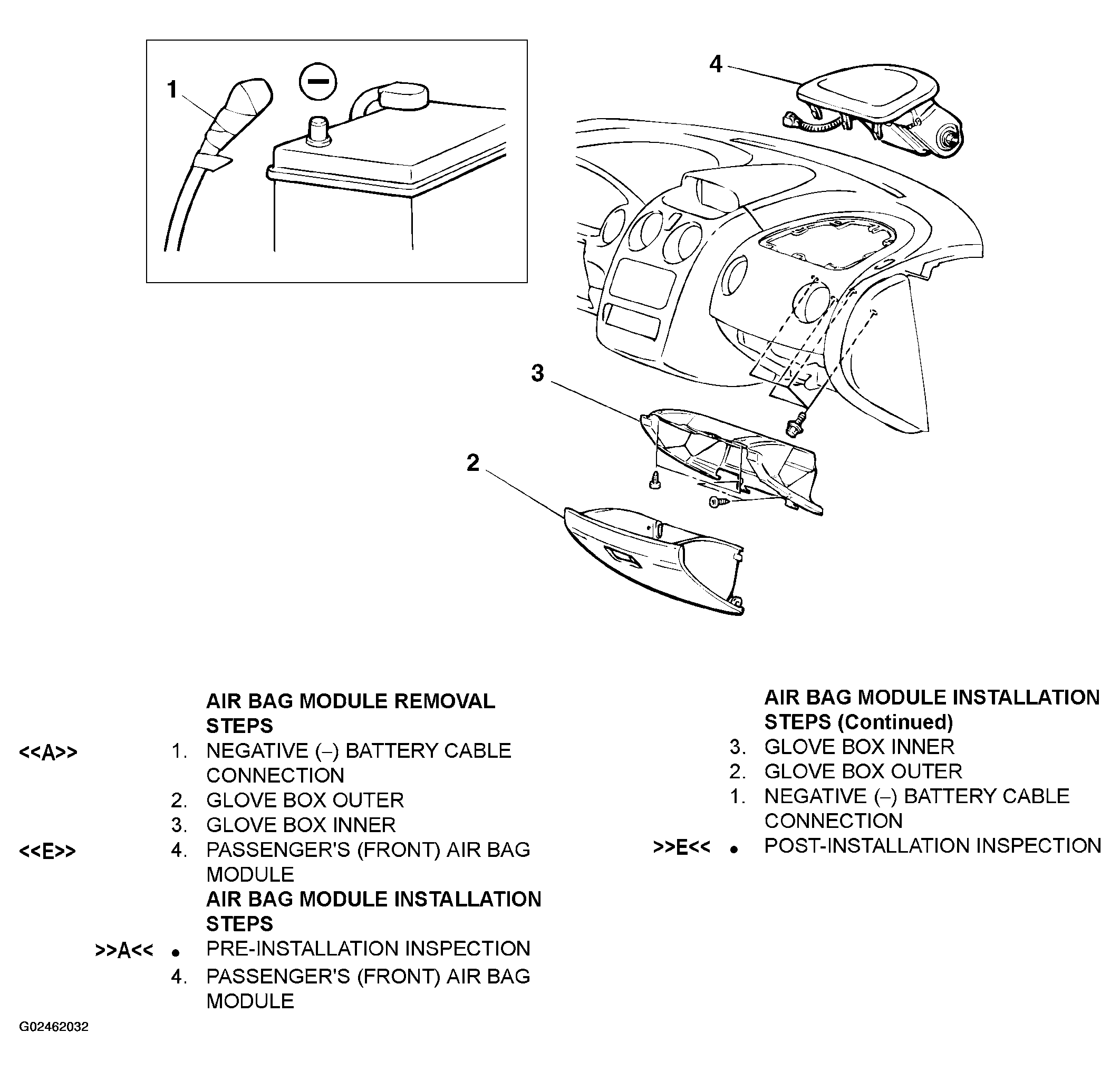 1

4

3

2

AIR BAG MODULE REMOVAL STEPS

<<A>> 1. NEGATIVE (–) BATTERY CABLE CONNECTION

2. GLOVE BOX OUTER

3. GLOVE BOX INNER

<<E>> 4. PASSENGER'S (FRONT) AIR BAG MODULE

AIR BAG MODULE INSTALLATION STEPS

>>A<< • PRE-INSTALLATION INSPECTION

4. PASSENGER'S (FRONT) AIR BAG MODULE

AIR BAG MODULE INSTALLATION STEPS (Continued)

3. GLOVE BOX INNER

2. GLOVE BOX OUTER

1. NEGATIVE (–) BATTERY CABLE CONNECTION

>>E<< • POST-INSTALLATION INSPECTION

G02462032