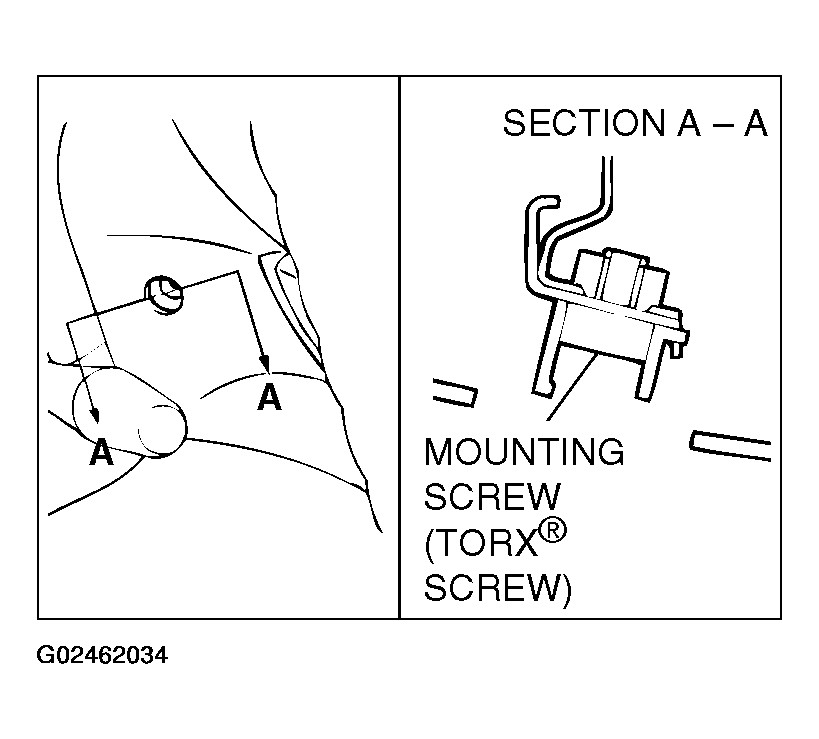 A

A

SECTION A – A

MOUNTING SCREW (TORX® SCREW)

G02462034