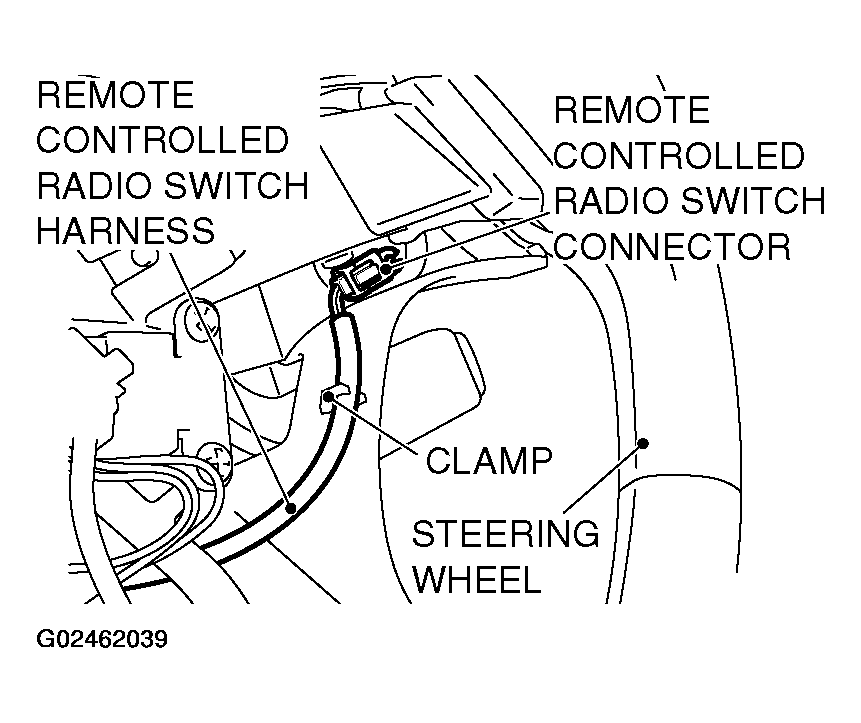 REMOTE CONTROLLED RADIO SWITCH HARNESS

REMOTE CONTROLLED RADIO SWITCH CONNECTOR

CLAMP

STEERING WHEEL

G02462039