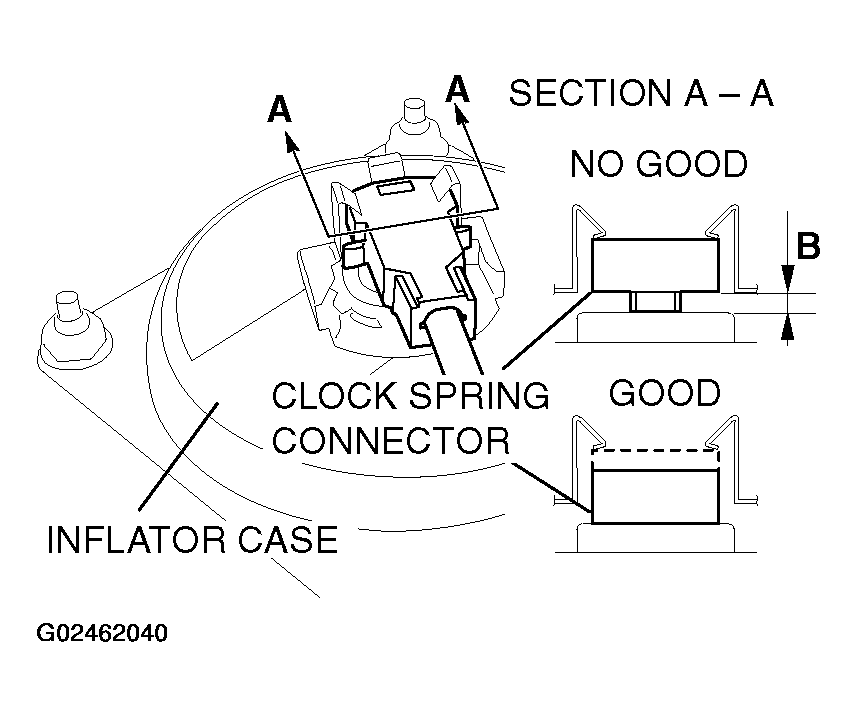 A
A
SECTION A – A
NO GOOD
B
CLOCK SPRING CONNECTOR
GOOD
INFLATOR CASE
G02462040