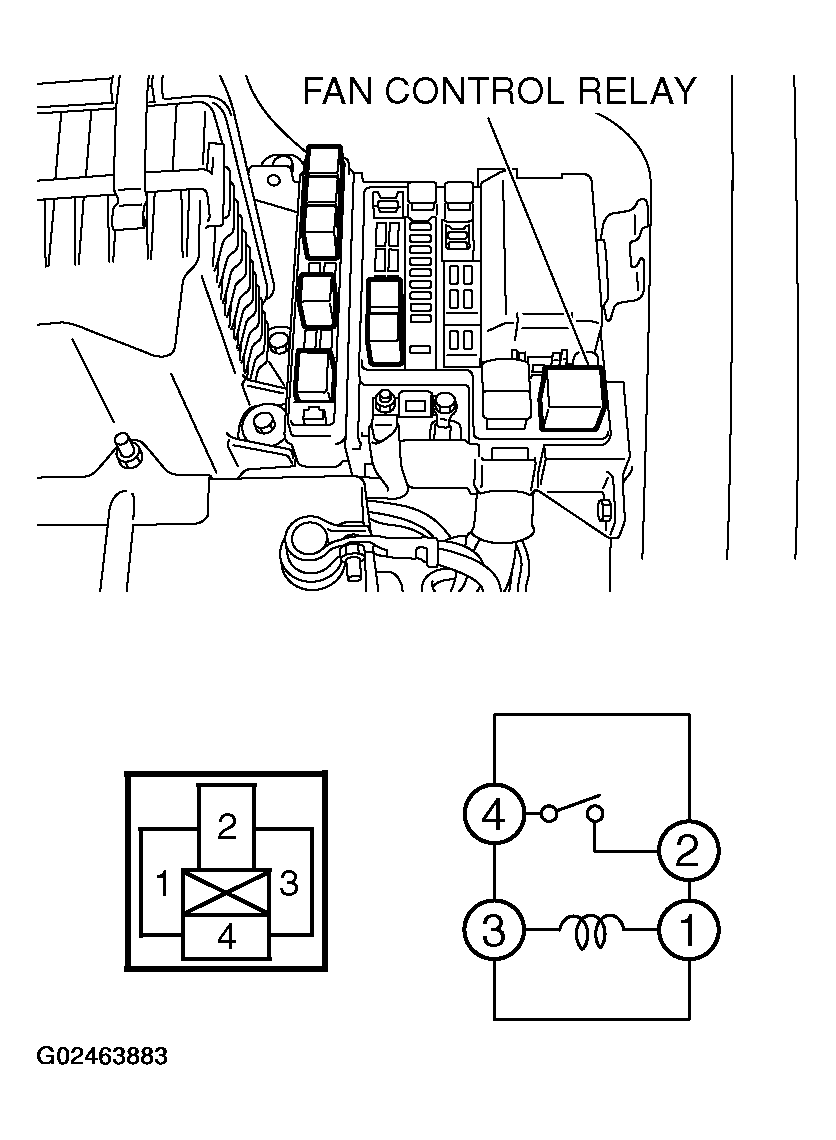 FAN CONTROL RELAY

2
1
3
4

4
2
3
1

G02463883