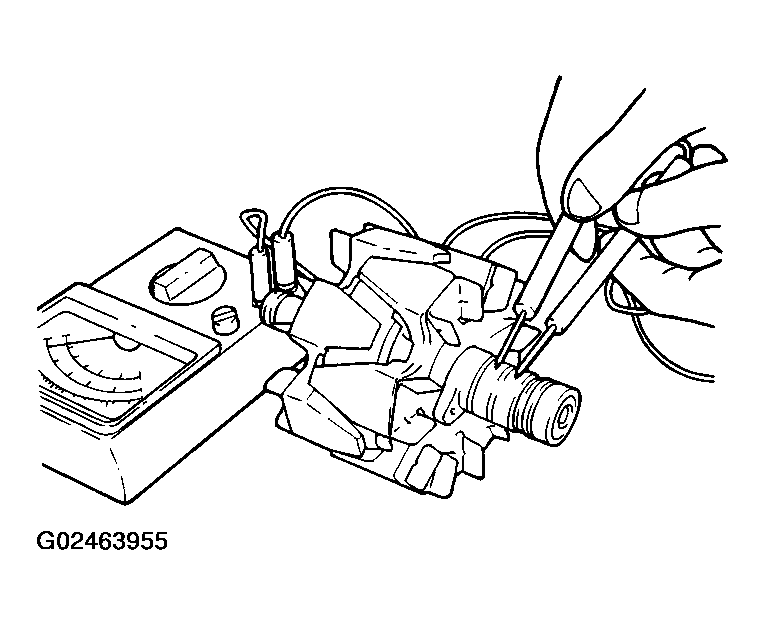 G02463955