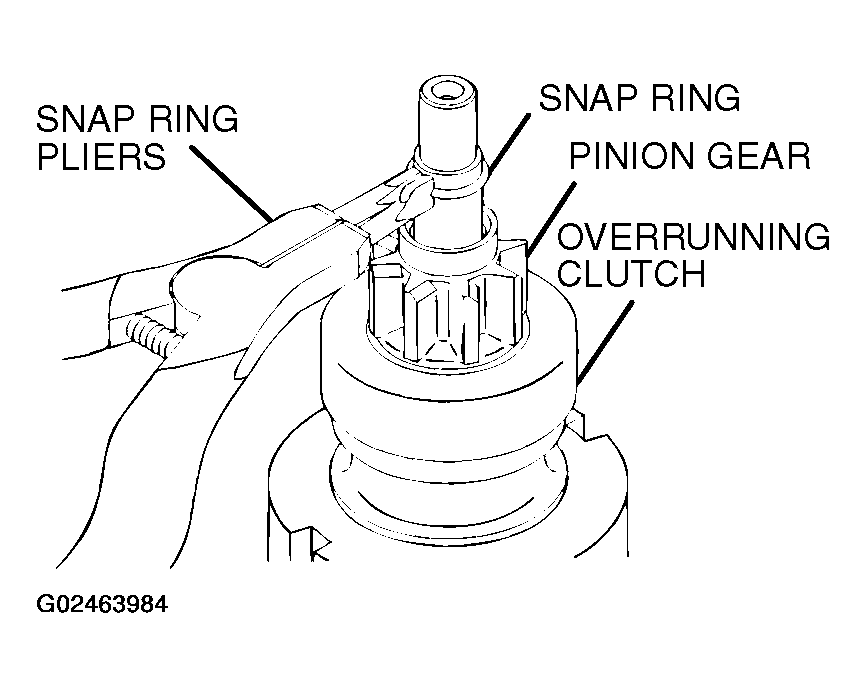 SNAP RING PLIERS

SNAP RING

PINION GEAR

OVERRUNNING CLUTCH

G02463984