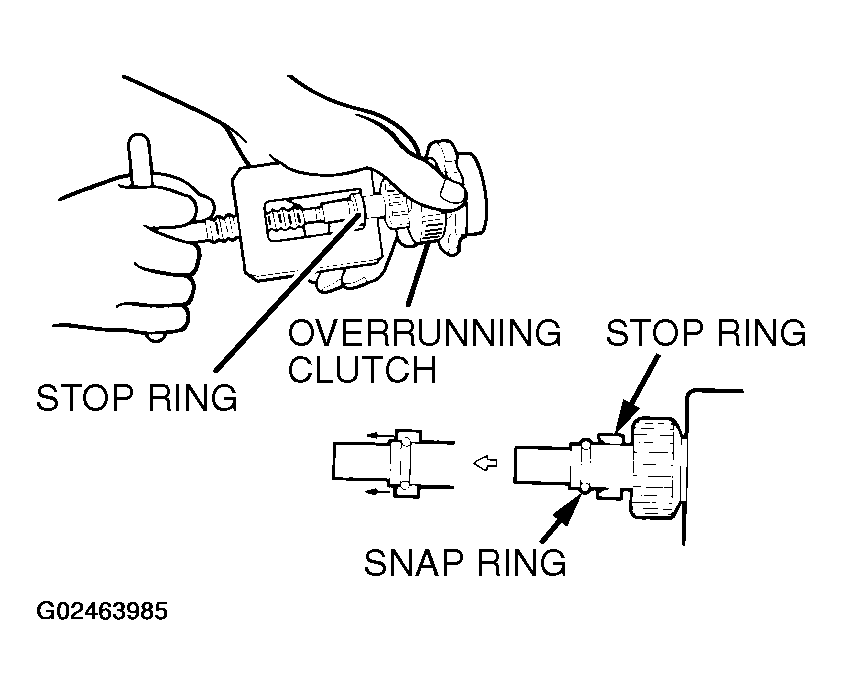 OVERRUNNING CLUTCH

STOP RING

STOP RING

SNAP RING

G02463985