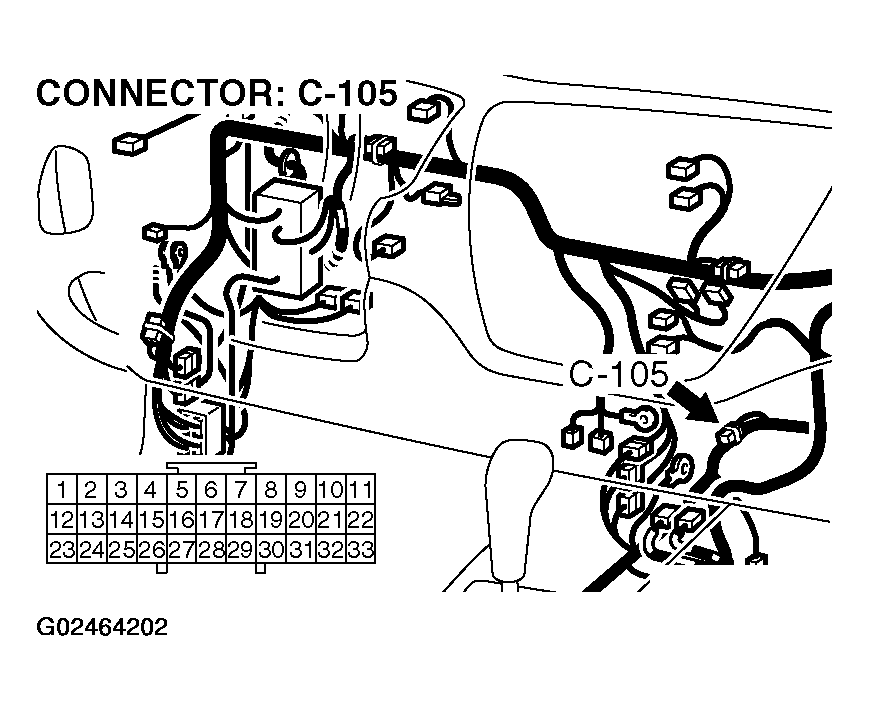 CONNECTOR: C-105

C-105

| 1 | 2 | 3 | 4 | 5 | 6 | 7 | 8 | 9 | 10 | 11 |
|---|---|---|---|---|---|---|---|---|---|---|
| 12 | 13 | 14 | 15 | 16 | 17 | 18 | 19 | 20 | 21 | 22 |
| 23 | 24 | 25 | 26 | 27 | 28 | 29 | 30 | 31 | 32 | 33 |

G02464202