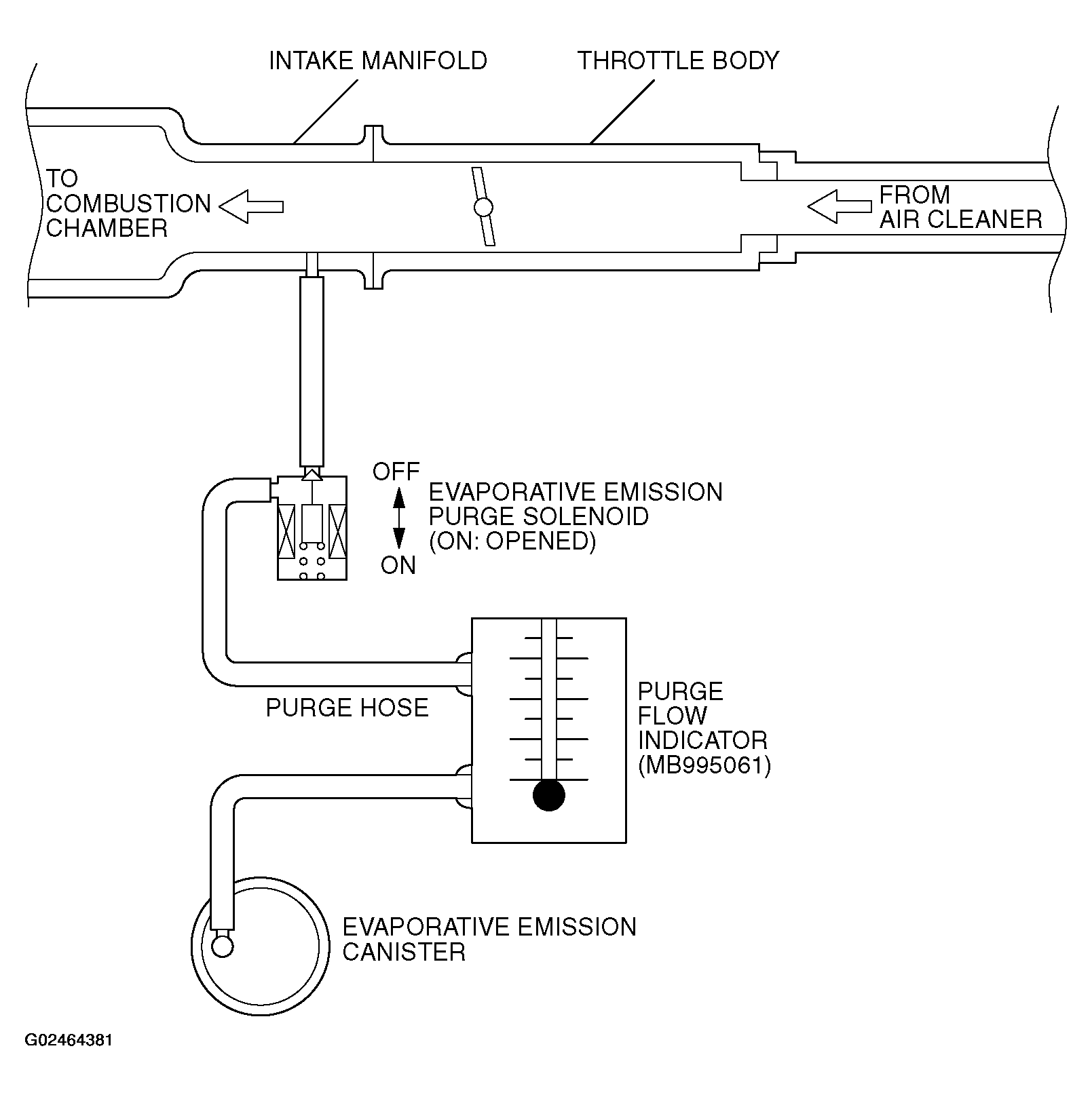 INTAKE MANIFOLD

THROTTLE BODY

TO COMBUSTION CHAMBER

FROM AIR CLEANER

OFF

ON

EVAPORATIVE EMISSION PURGE SOLENOID (ON: OPENED)

PURGE HOSE

PURGE FLOW INDICATOR (MB995061)

EVAPORATIVE EMISSION CANISTER

G02464381