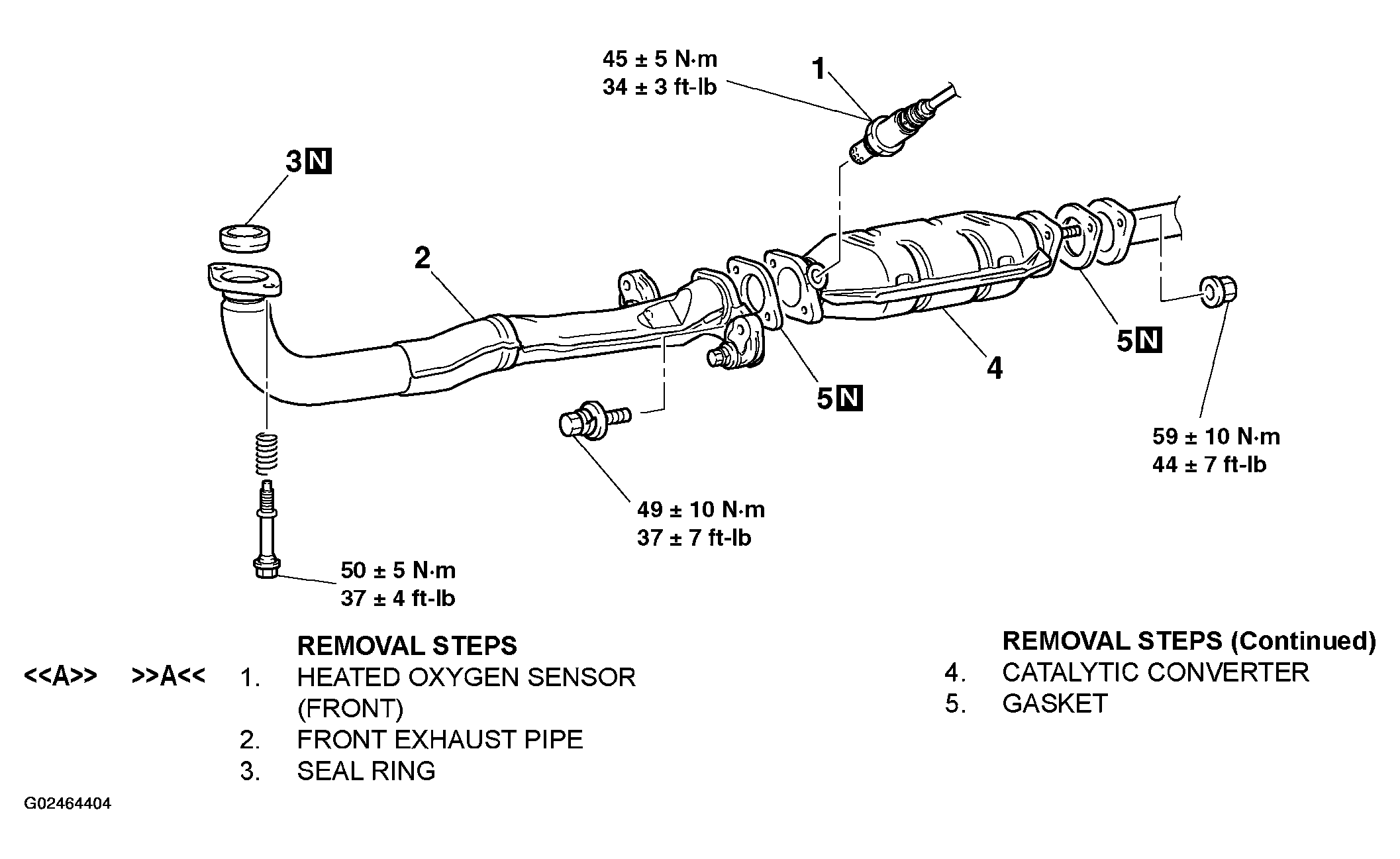 45 ± 5 N·m
34 ± 3 ft-lb

1

3 N

2

5 N

4

5 N

59 ± 10 N·m
44 ± 7 ft-lb

49 ± 10 N·m
37 ± 7 ft-lb

50 ± 5 N·m
37 ± 4 ft-lb

REMOVAL STEPS
<<A>> >>A<< 1. HEATED OXYGEN SENSOR (FRONT)
2. FRONT EXHAUST PIPE
3. SEAL RING

REMOVAL STEPS (Continued)
4. CATALYTIC CONVERTER
5. GASKET

G02464404