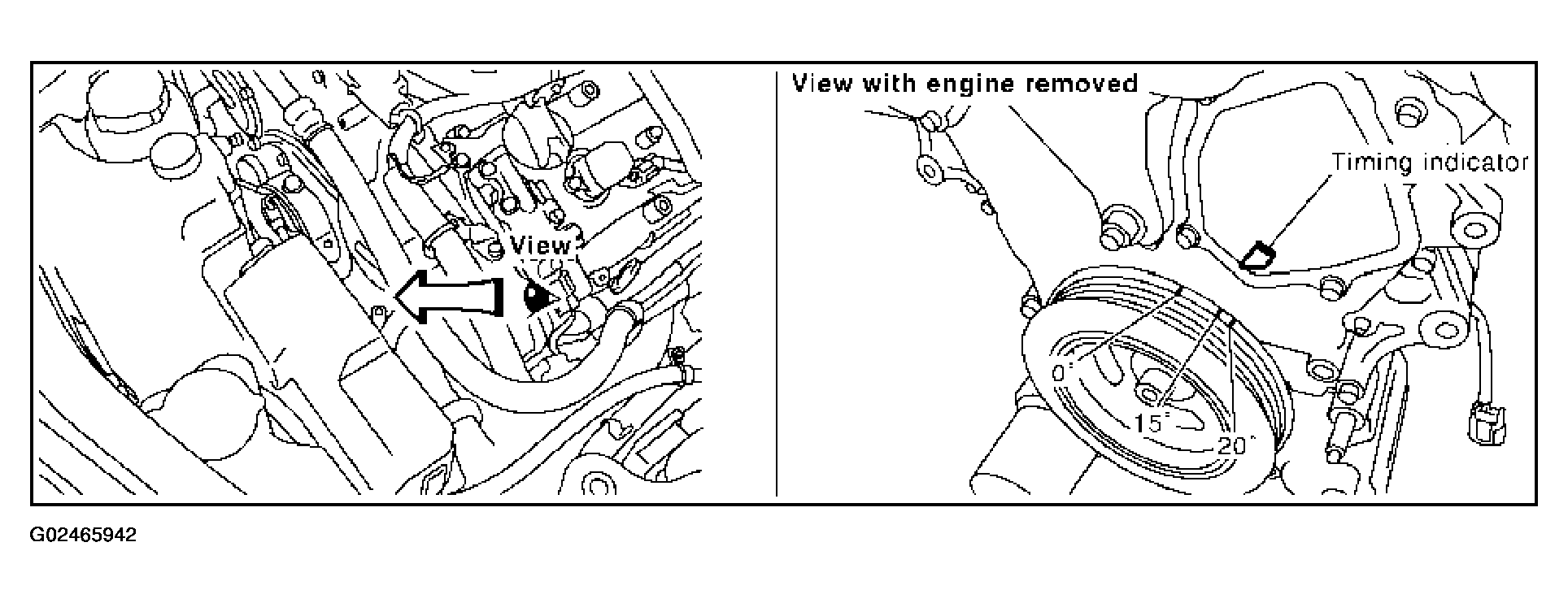 View

View with engine removed

Timing indicator

0°

15°

20°

G02465942