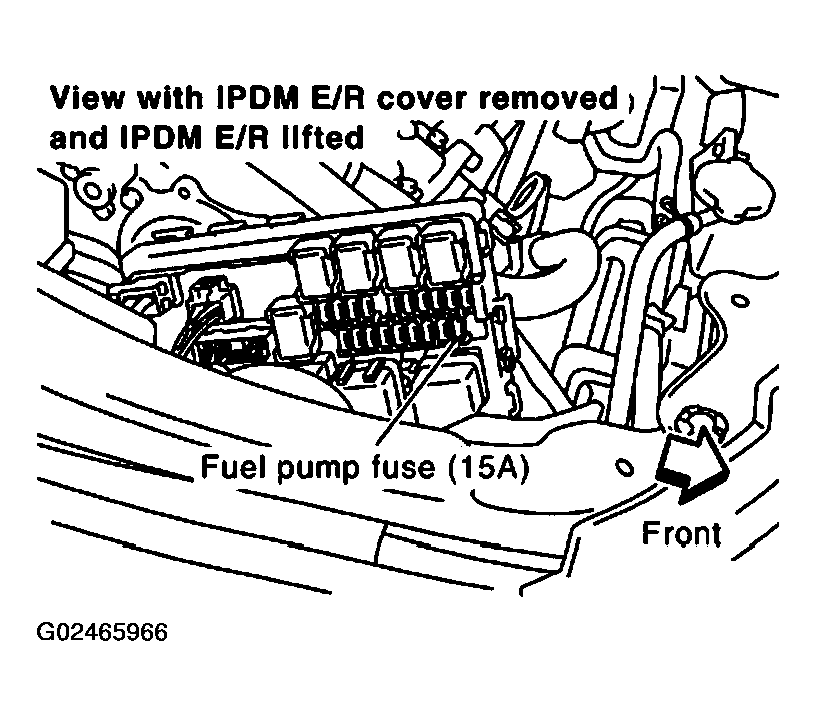 View with IPDM E/R cover removed and IPDM E/R lifted

Fuel pump fuse (15A)

Front

G02465966