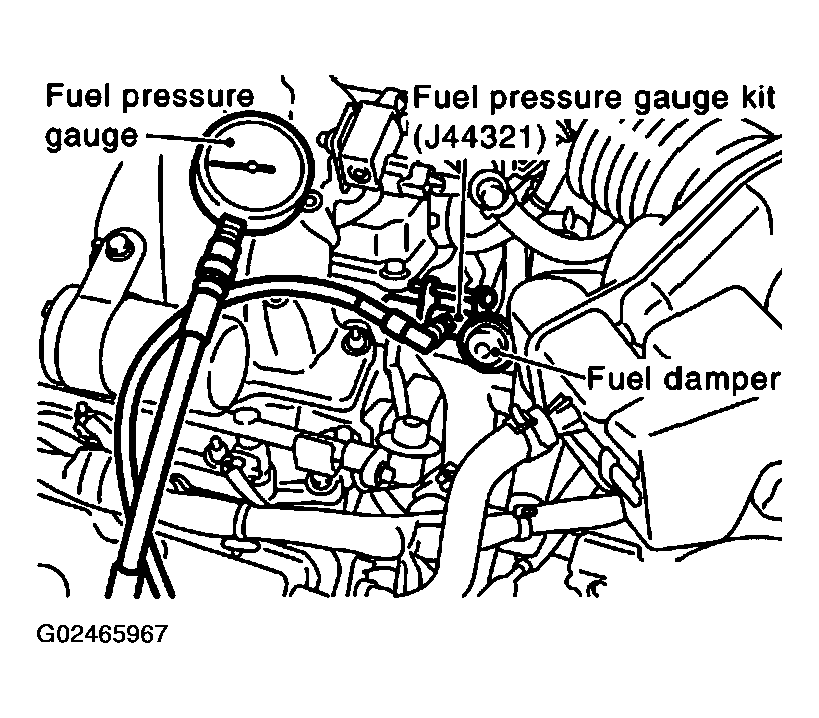 Fuel pressure gauge

Fuel pressure gauge kit (J44321)

Fuel damper

G02465967