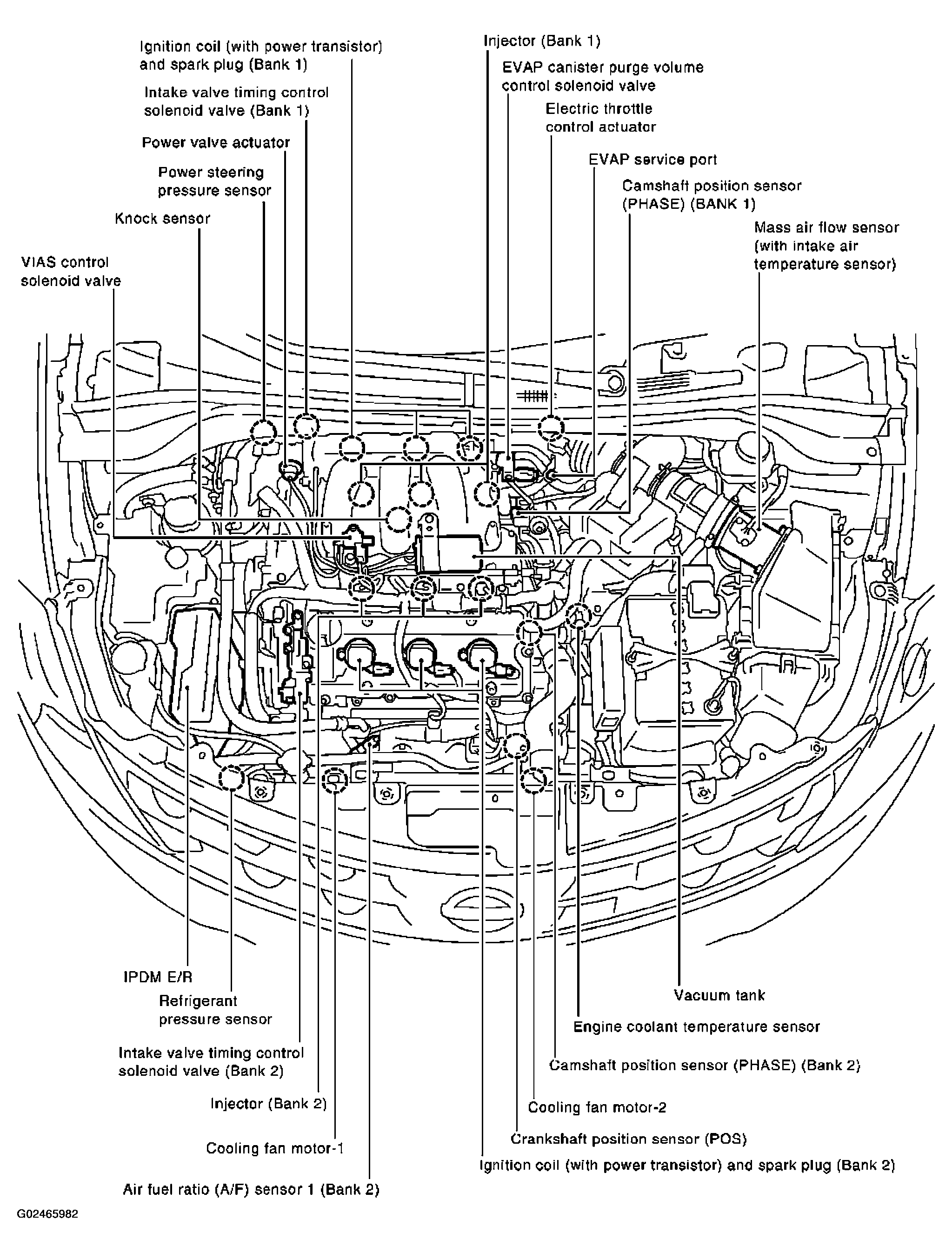 Ignition coil (with power transistor) and spark plug (Bank 1)

Intake valve timing control solenoid valve (Bank 1)

Power valve actuator

Power steering pressure sensor

Knock sensor

VIAS control solenoid valve

Injector (Bank 1)

EVAP canister purge volume control solenoid valve

Electric throttle control actuator

EVAP service port

Camshaft position sensor (PHASE) (BANK 1)

Mass air flow sensor (with intake air temperature sensor)

IPDM E/R

Refrigerant pressure sensor

Intake valve timing control solenoid valve (Bank 2)

Injector (Bank 2)

Cooling fan motor-1

Air fuel ratio (A/F) sensor 1 (Bank 2)

Vacuum tank

Engine coolant temperature sensor

Camshaft position sensor (PHASE) (Bank 2)

Cooling fan motor-2

Crankshaft position sensor (POS)

Ignition coil (with power transistor) and spark plug (Bank 2)

G02465982