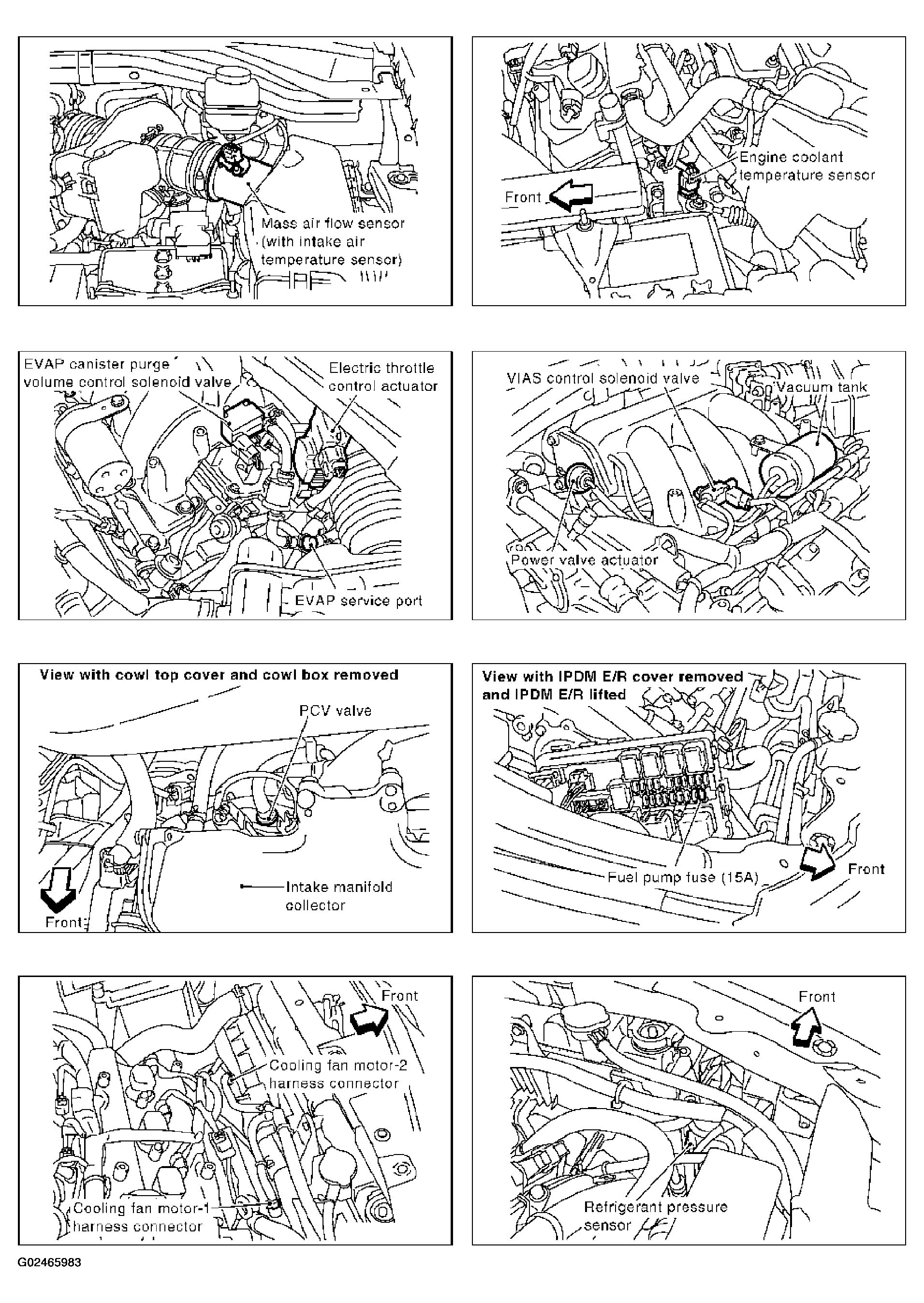 Mass air flow sensor (with intake air temperature sensor)

Engine coolant temperature sensor

Front

EVAP canister purge volume control solenoid valve

Electric throttle control actuator

EVAP service port

VIAS control solenoid valve

Vacuum tank

Power valve actuator

View with cowl top cover and cowl box removed

PCV valve

Intake manifold collector

Front

View with IPDM E/R cover removed and IPDM E/R lifted

Fuel pump fuse (15A)

Front

Front

Cooling fan motor-2 harness connector

Cooling fan motor-1 harness connector

Front

Refrigerant pressure sensor

G02465983