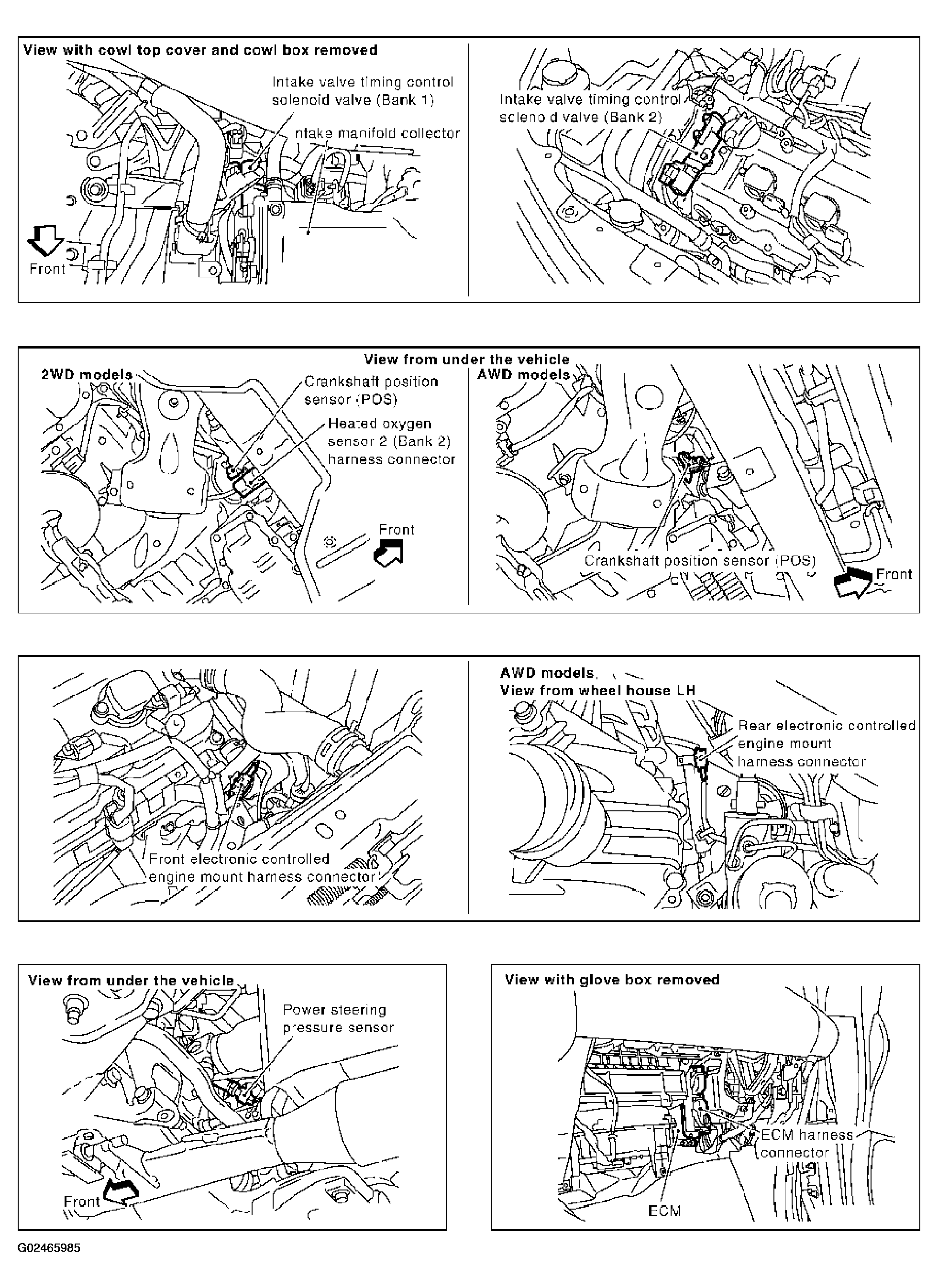 View with cowl top cover and cowl box removed

Intake valve timing control solenoid valve (Bank 1)

Intake manifold collector

Front

Intake valve timing control solenoid valve (Bank 2)

View from under the vehicle

2WD models

Crankshaft position sensor (POS)

Heated oxygen sensor 2 (Bank 2) harness connector

Front

AWD models

Crankshaft position sensor (POS)

Front

Front electronic controlled engine mount harness connector

AWD models, View from wheel house LH

Rear electronic controlled engine mount harness connector

View from under the vehicle

Power steering pressure sensor

Front

View with glove box removed

ECM harness connector

ECM

G02465985