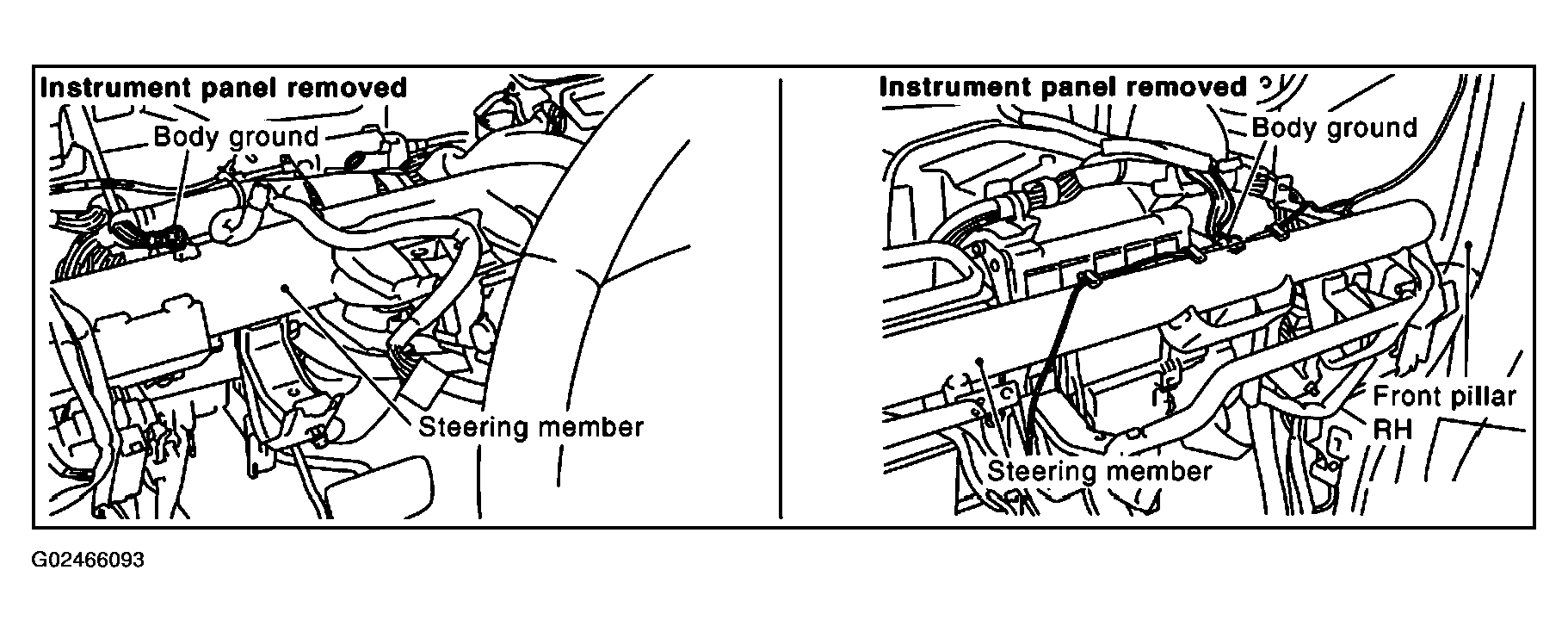 Instrument panel removed

Body ground

Steering member

Instrument panel removed

Body ground

Front pillar RH

Steering member

G02466093