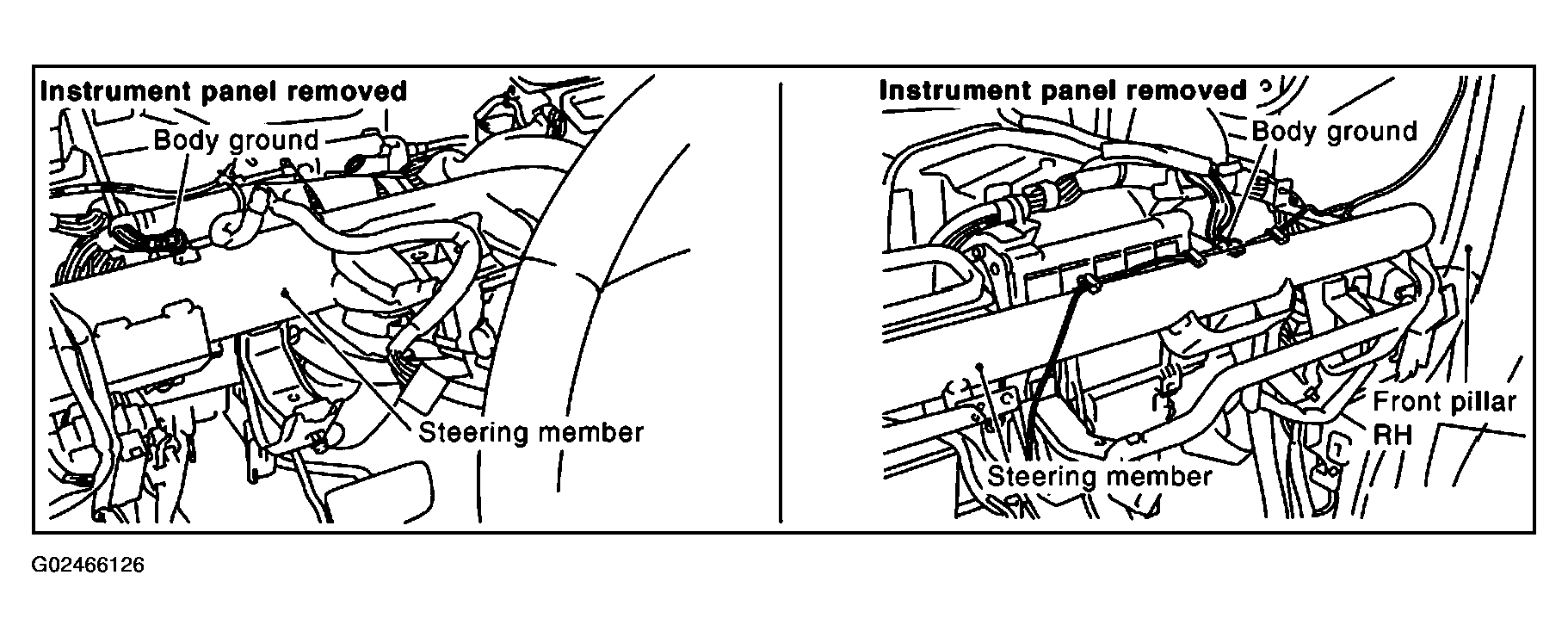 Instrument panel removed

Body ground

Steering member

Instrument panel removed

Body ground

Front pillar RH

Steering member

G02466126