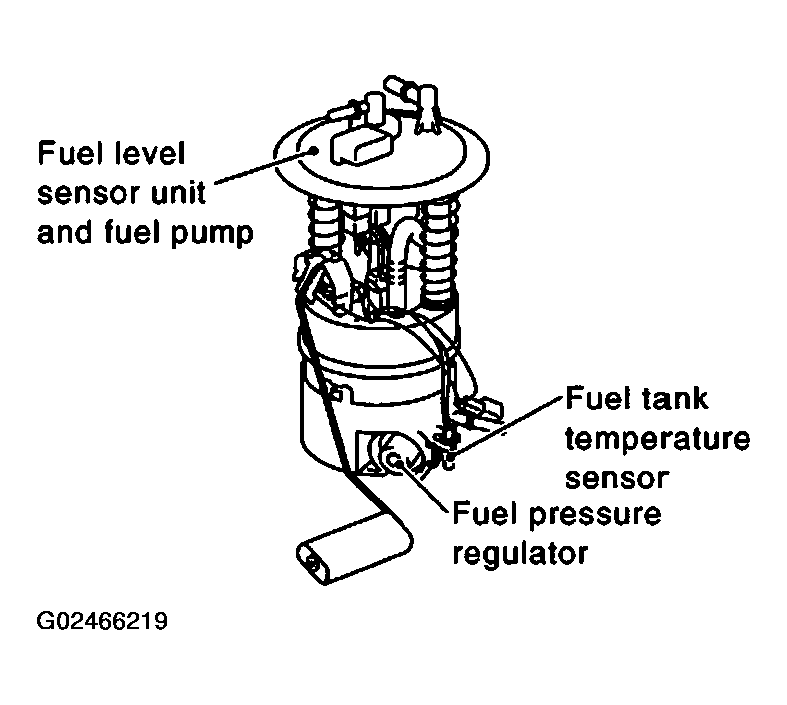 Fuel level sensor unit and fuel pump

Fuel tank temperature sensor

Fuel pressure regulator

G02466219