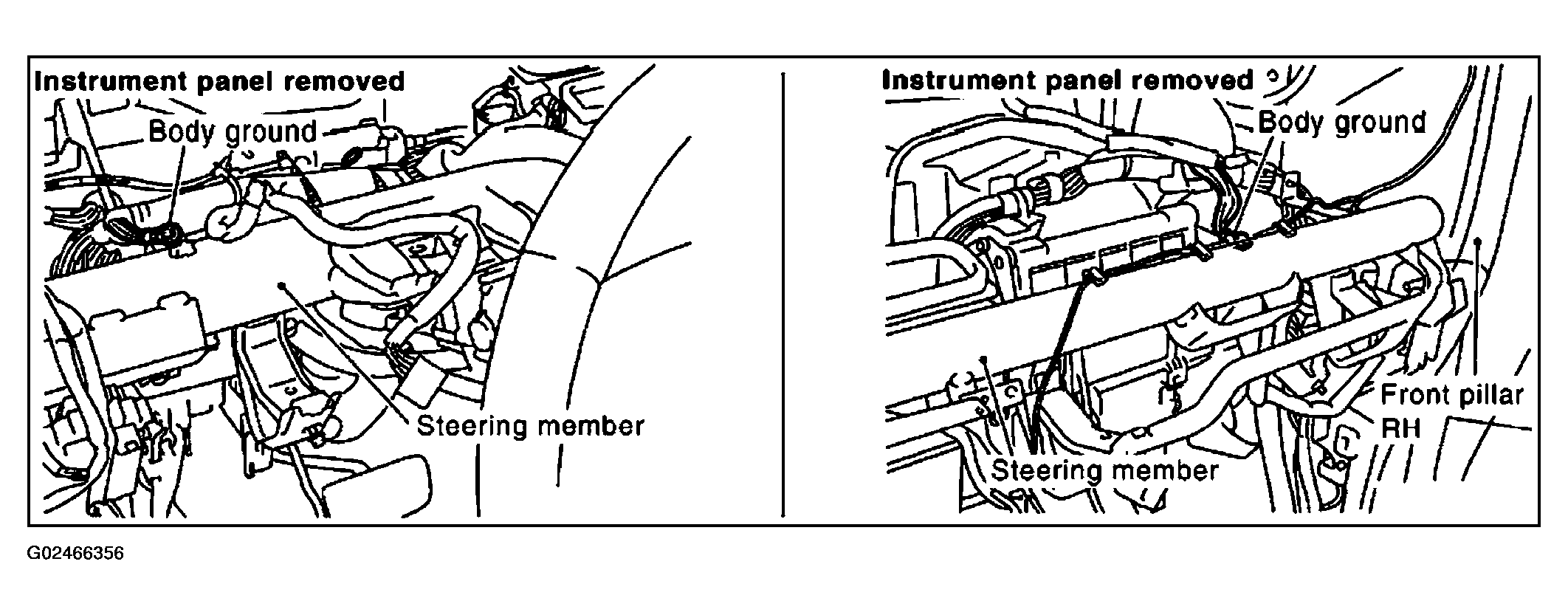 Instrument panel removed

Body ground

Steering member

Instrument panel removed

Body ground

Front pillar RH

Steering member

G02466356