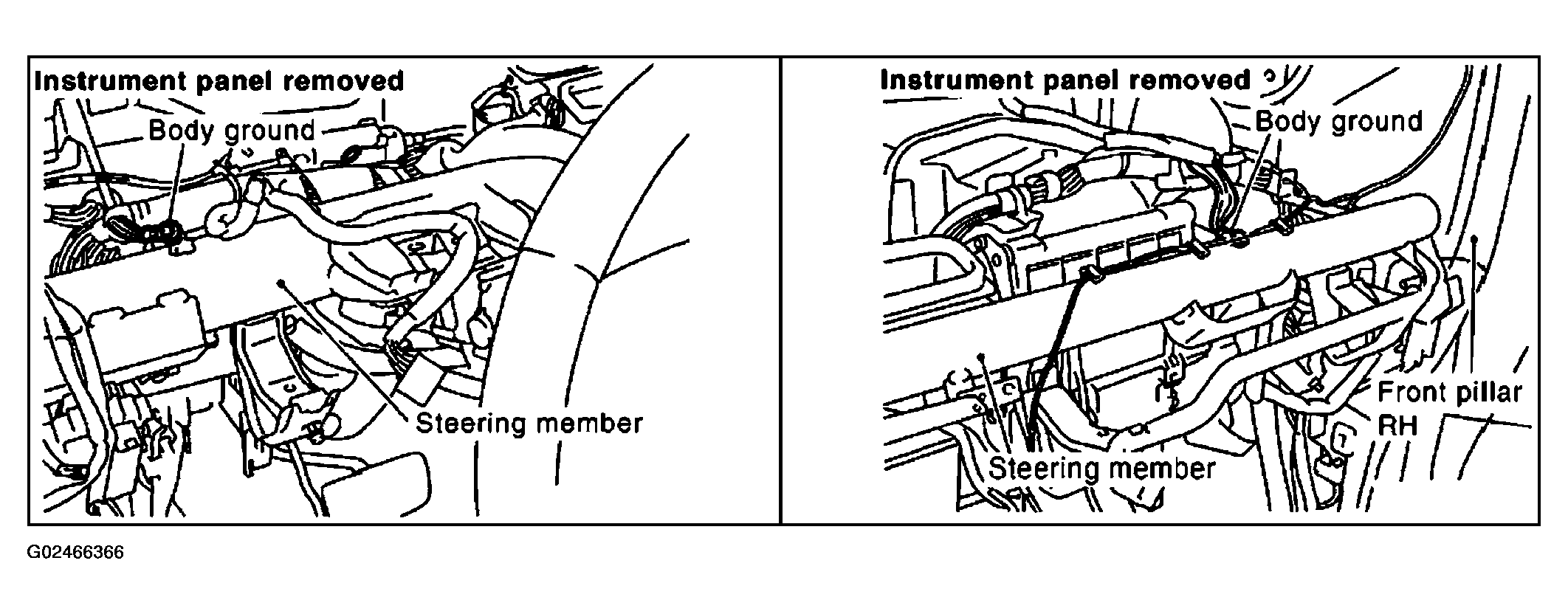 Instrument panel removed

Body ground

Steering member

Instrument panel removed

Body ground

Front pillar RH

Steering member

G02466366