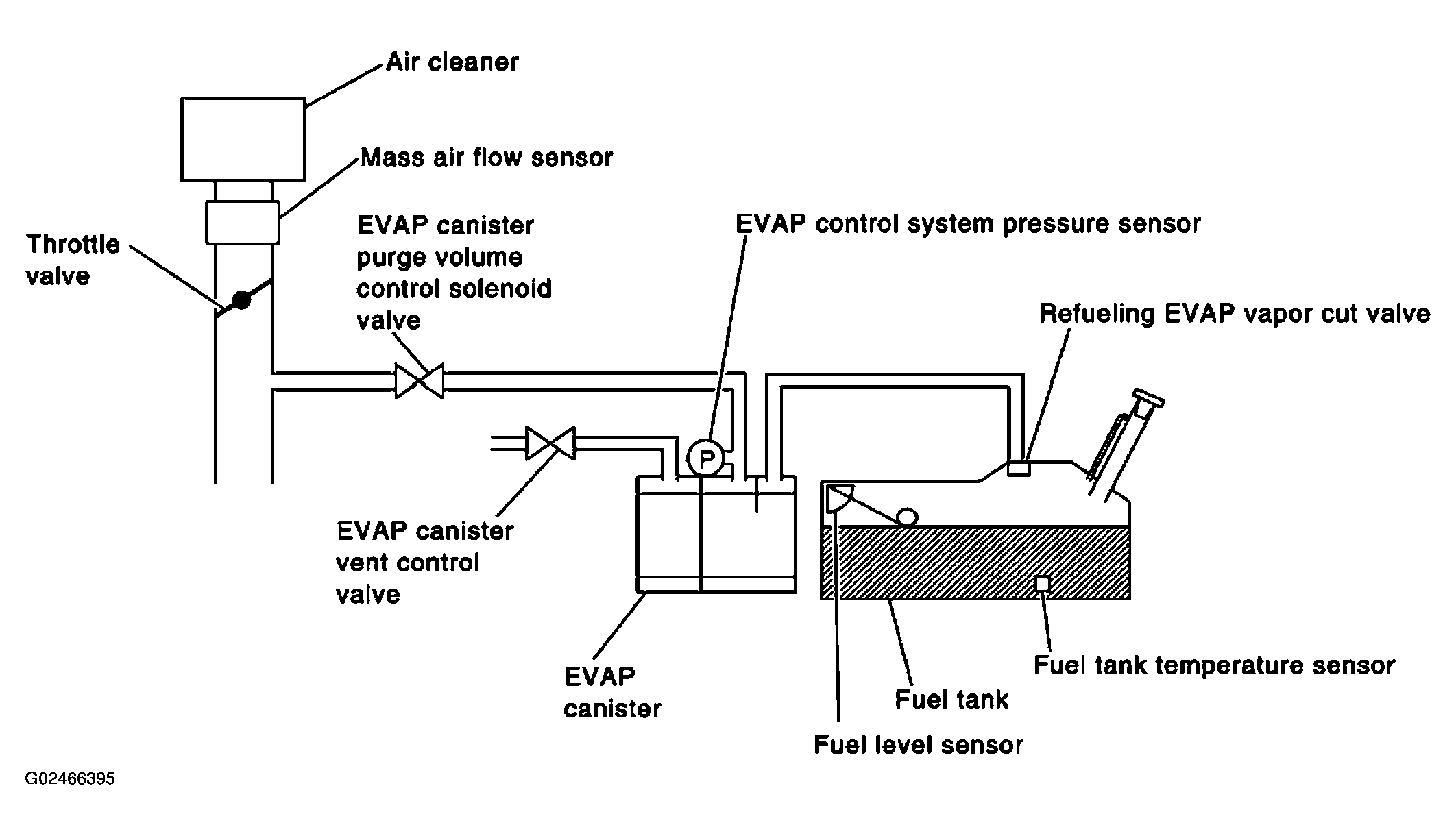 Air cleaner

Mass air flow sensor

Throttle valve

EVAP canister purge volume control solenoid valve

EVAP control system pressure sensor

Refueling EVAP vapor cut valve

P

EVAP canister vent control valve

EVAP canister

Fuel tank temperature sensor

Fuel tank

Fuel level sensor

G02466395