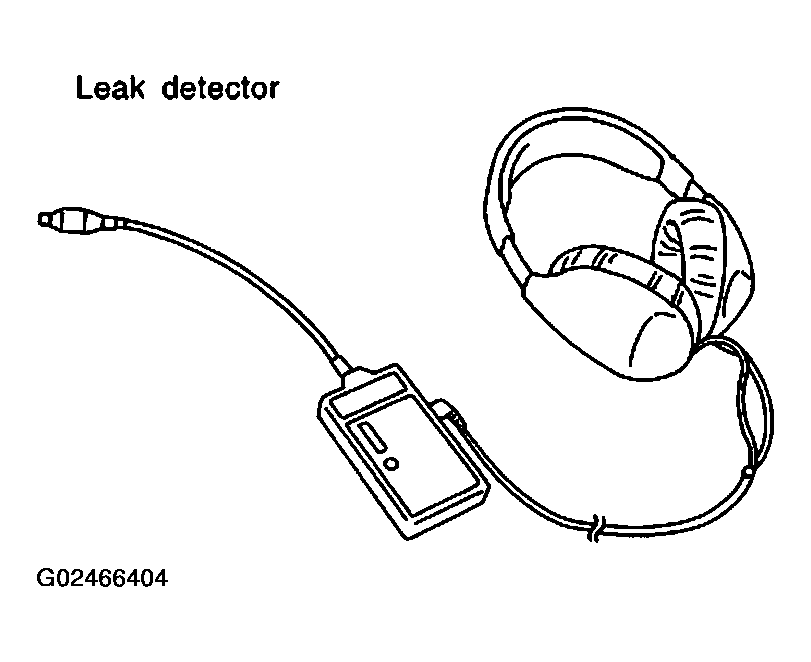 Leak detector

G02466404