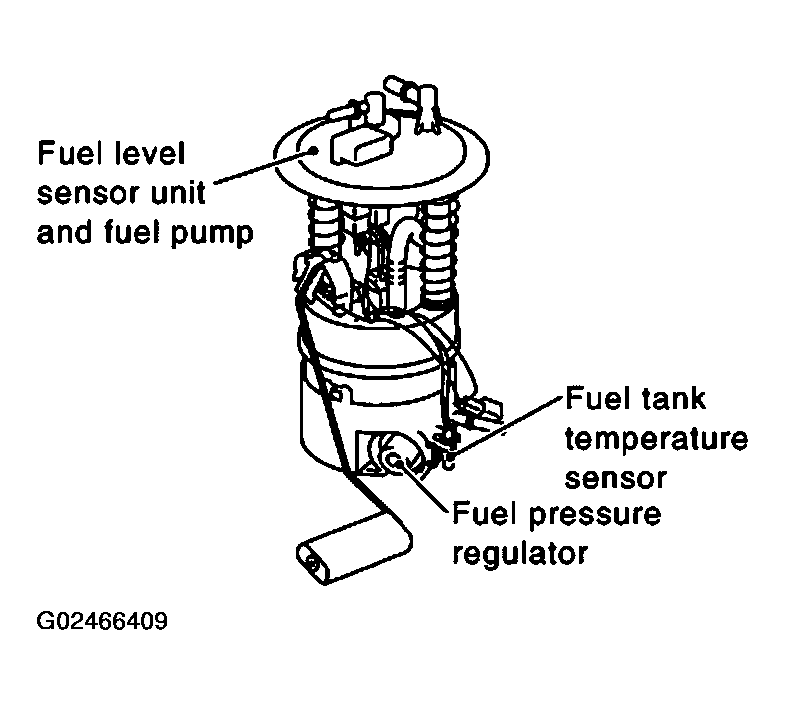 Fuel level sensor unit and fuel pump

Fuel tank temperature sensor

Fuel pressure regulator

G02466409