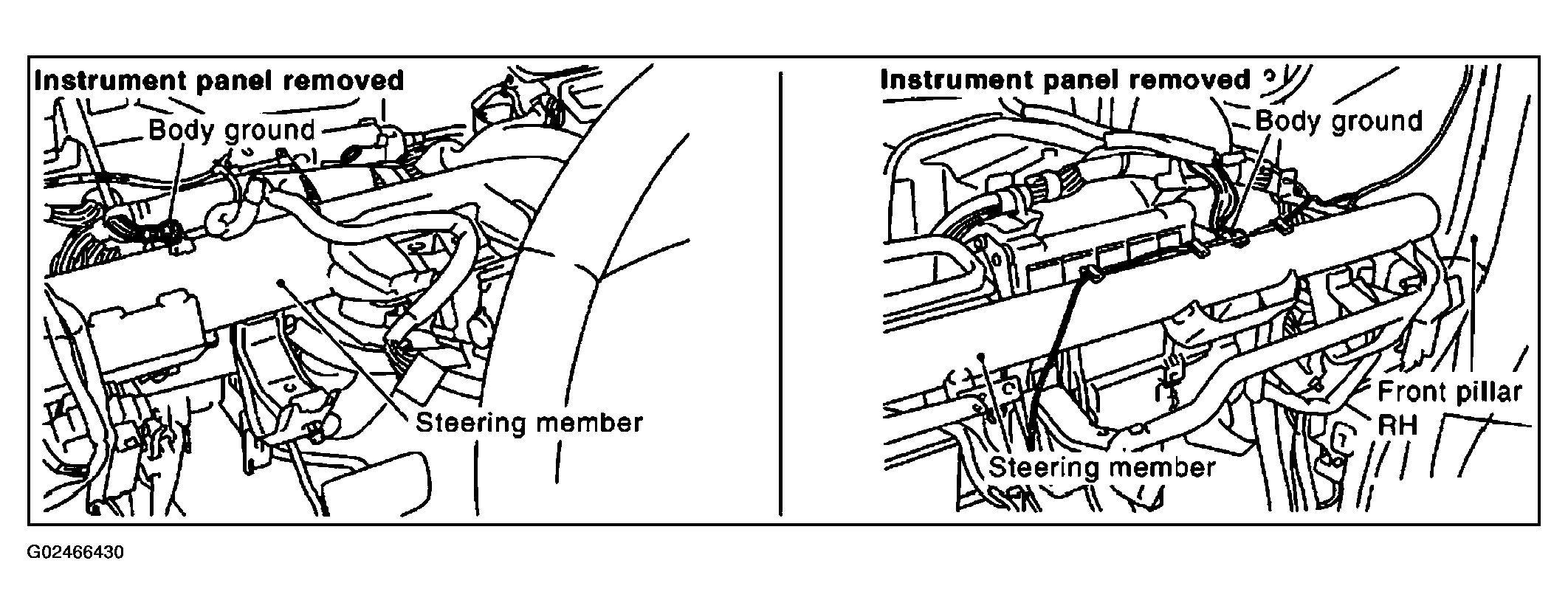 Instrument panel removed

Body ground

Steering member

Instrument panel removed

Body ground

Front pillar RH

Steering member

G02466430