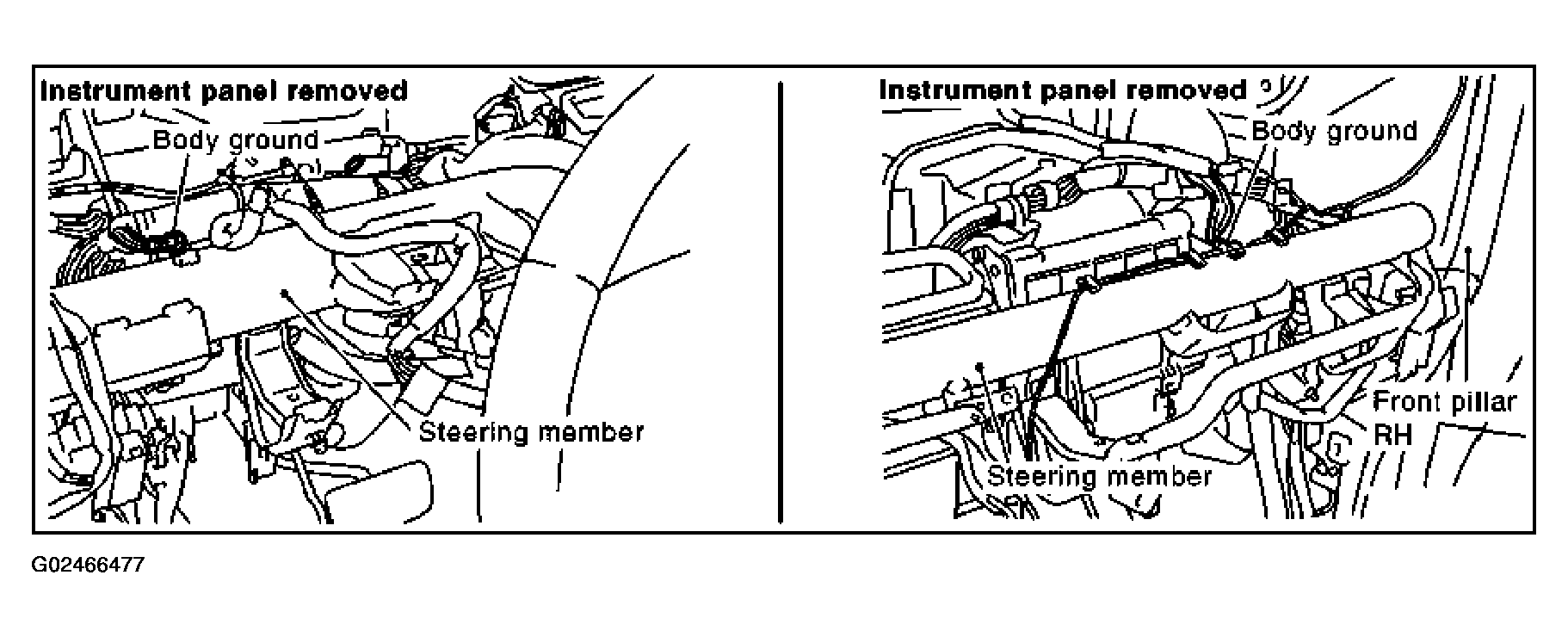 Instrument panel removed

Body ground

Steering member

Instrument panel removed

Body ground

Front pillar RH

Steering member

G02466477