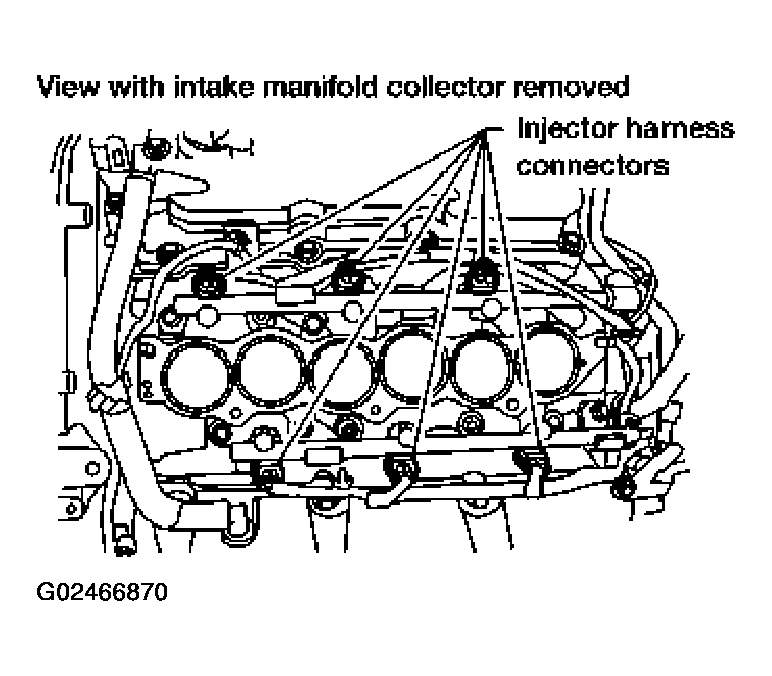 View with intake manifold collector removed

Injector harness connectors

G02466870