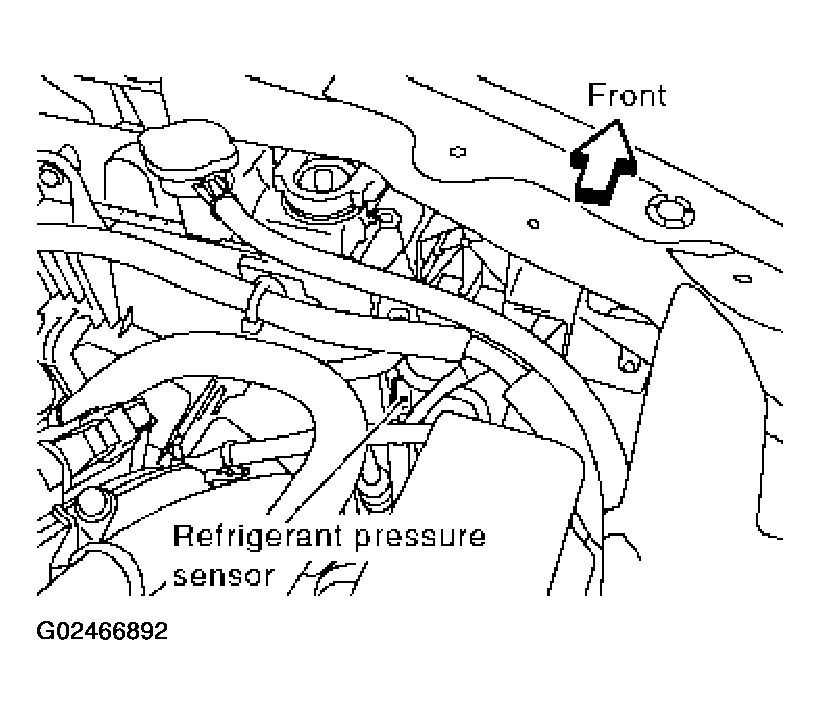 Front

Refrigerant pressure sensor

G02466892