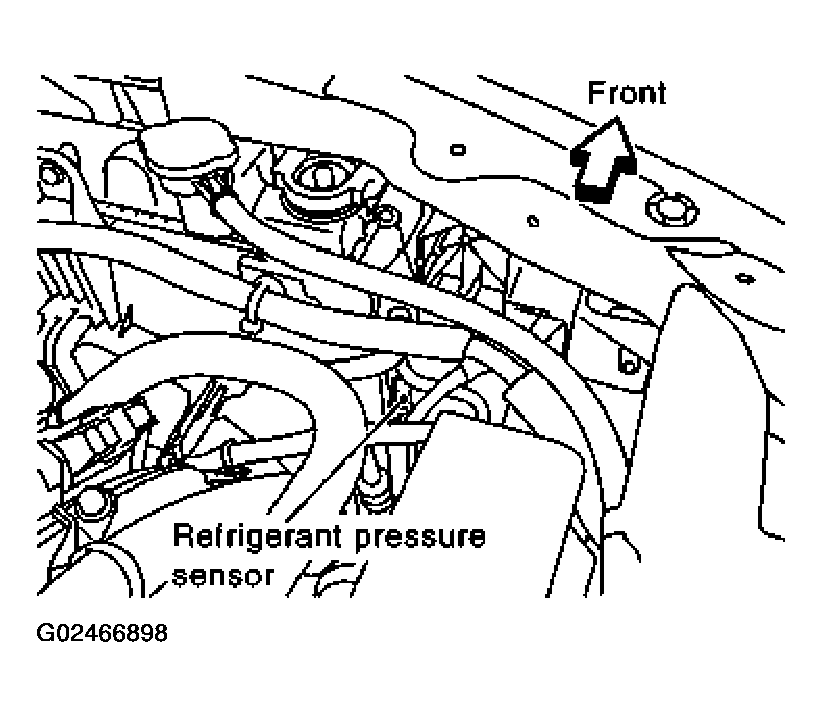 Front

Refrigerant pressure sensor

G02466898