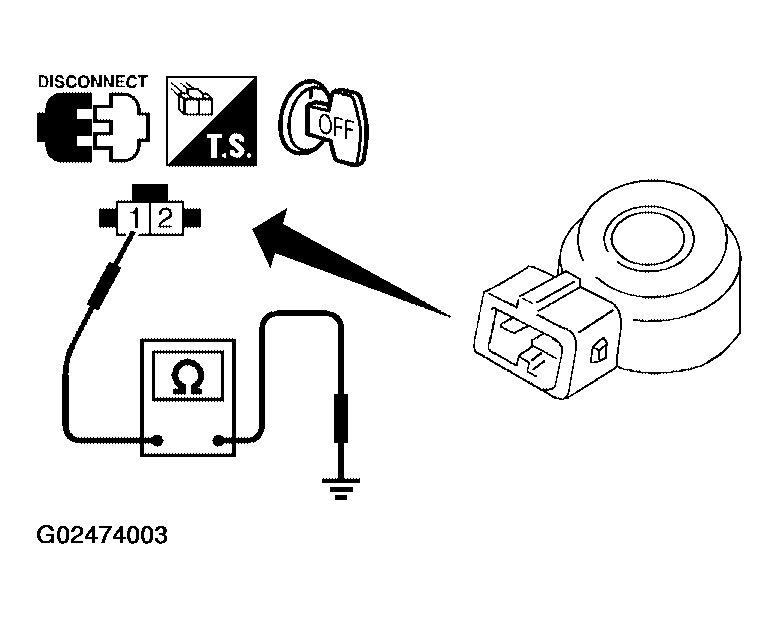 DISCONNECT

T.S.

OFF

1 2

Ω

G02474003