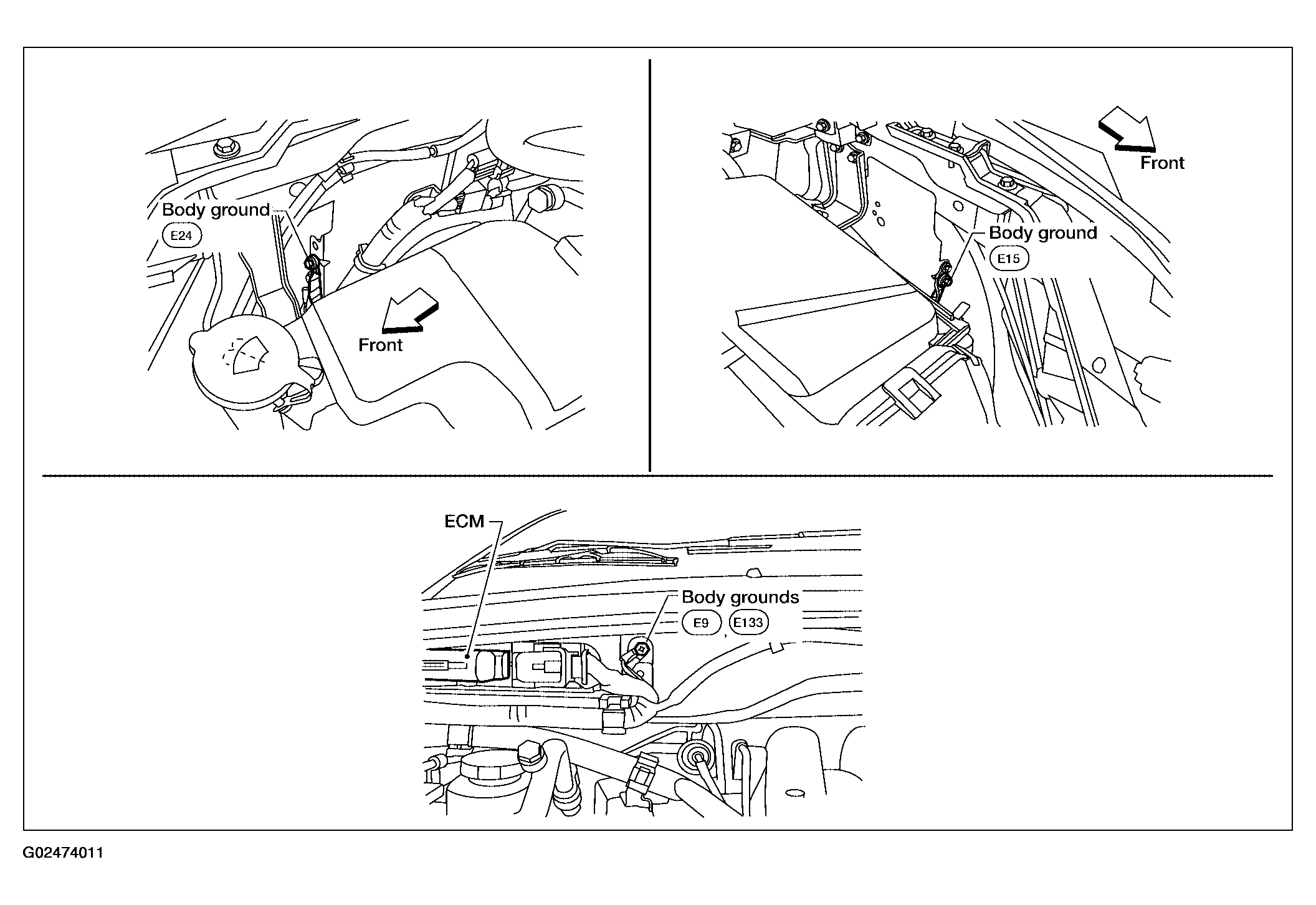 Body ground
E24
Front

Front
Body ground
E15

ECM
Body grounds
E9 , E133

G02474011