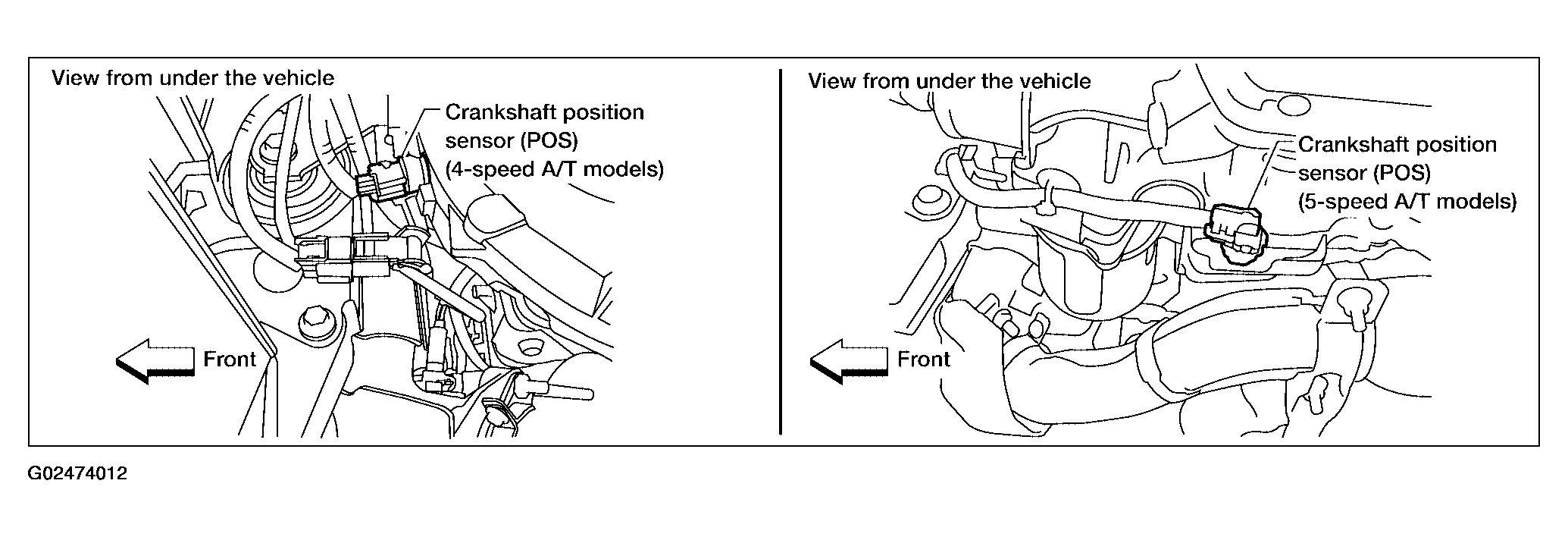 View from under the vehicle

Crankshaft position sensor (POS) (4-speed A/T models)

Front

View from under the vehicle

Crankshaft position sensor (POS) (5-speed A/T models)

Front

G02474012