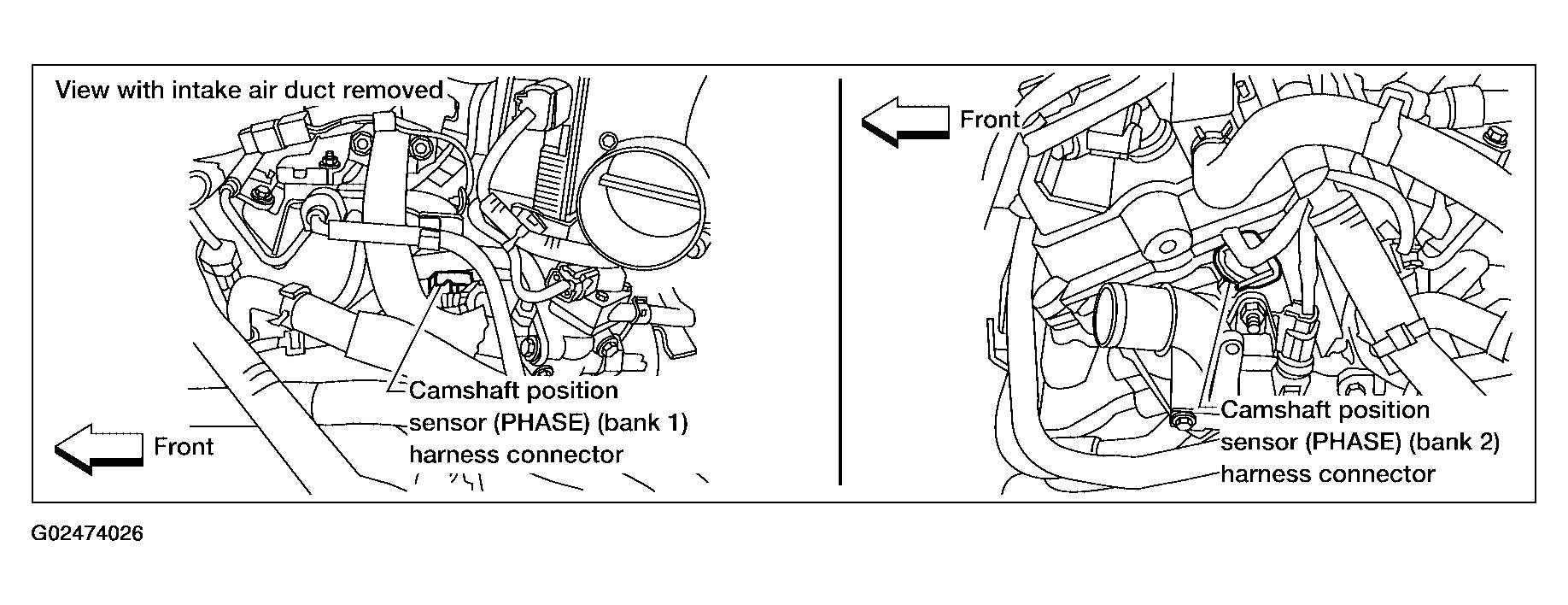 View with intake air duct removed

Camshaft position sensor (PHASE) (bank 1) harness connector

Front

Front

Camshaft position sensor (PHASE) (bank 2) harness connector

G02474026