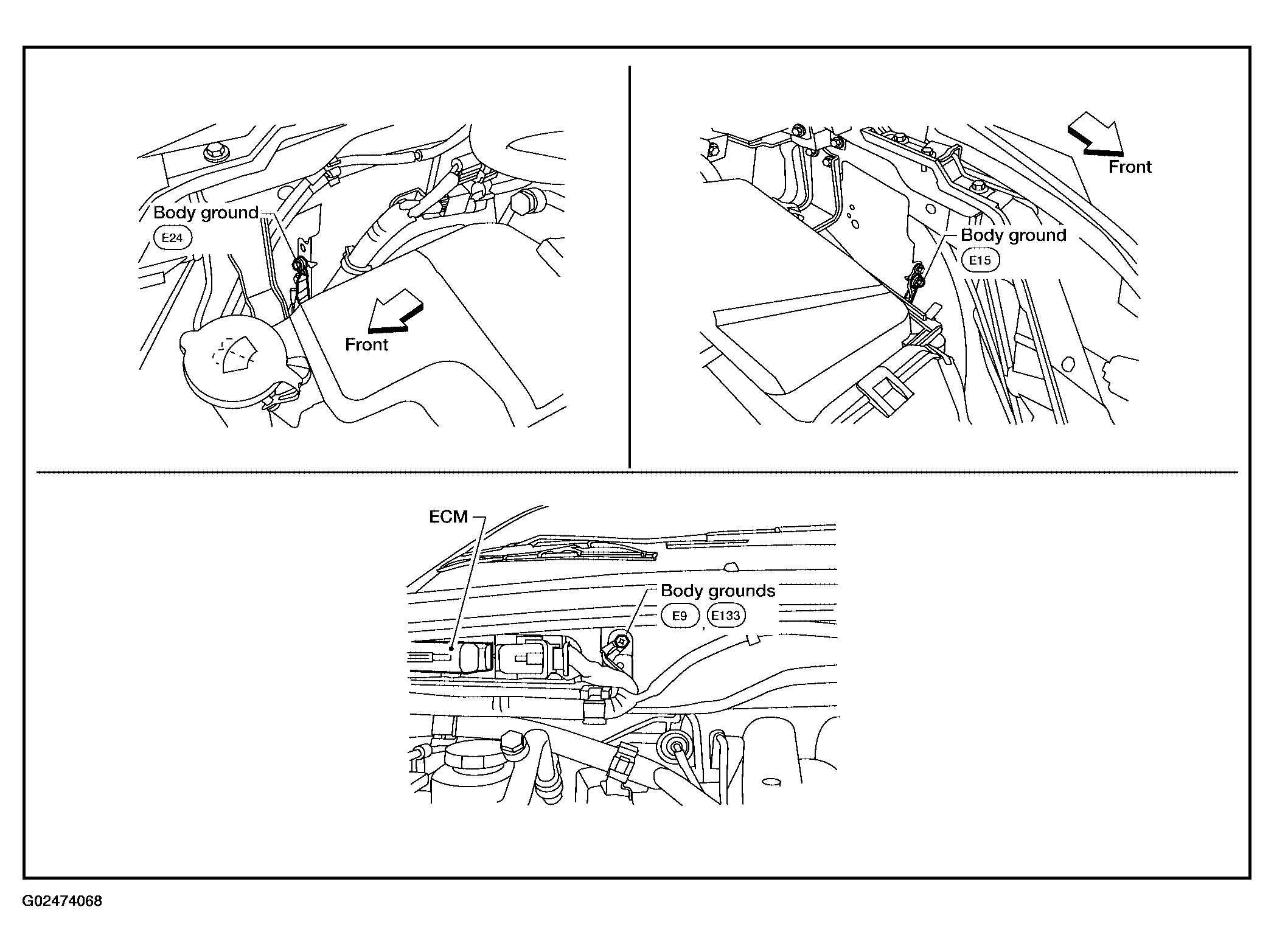 Body ground
E24

Front

Front

Body ground
E15

ECM

Body grounds
E9 , E133

G02474068