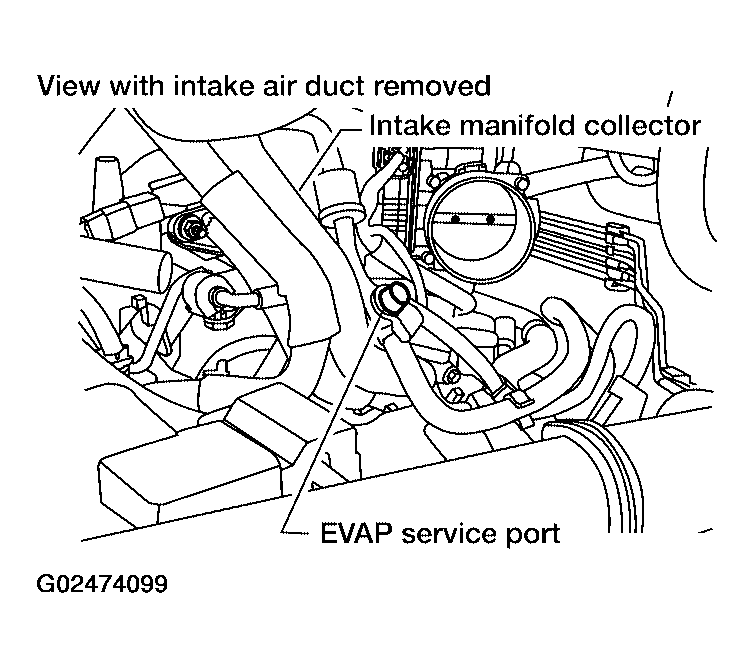 View with intake air duct removed

Intake manifold collector

EVAP service port

G02474099