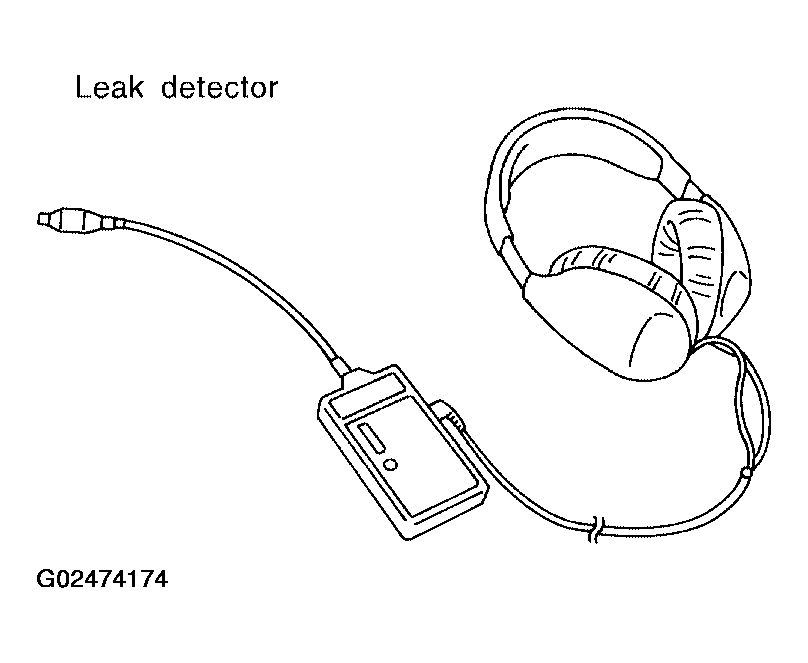 Leak detector

G02474174