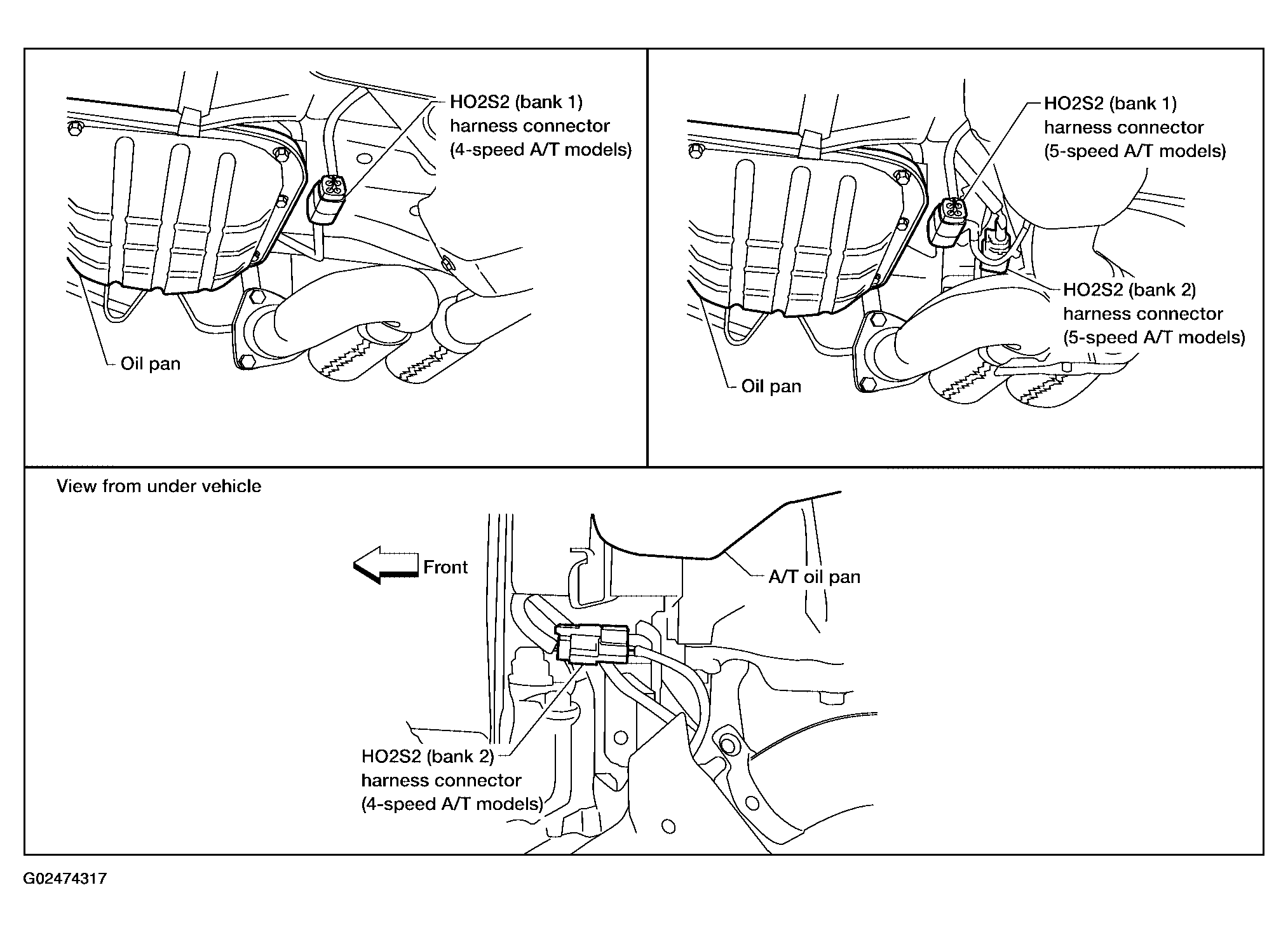 HO2S2 (bank 1) harness connector (4-speed A/T models)

Oil pan

HO2S2 (bank 1) harness connector (5-speed A/T models)

HO2S2 (bank 2) harness connector (5-speed A/T models)

Oil pan

View from under vehicle

Front

A/T oil pan

HO2S2 (bank 2) harness connector (4-speed A/T models)

G02474317