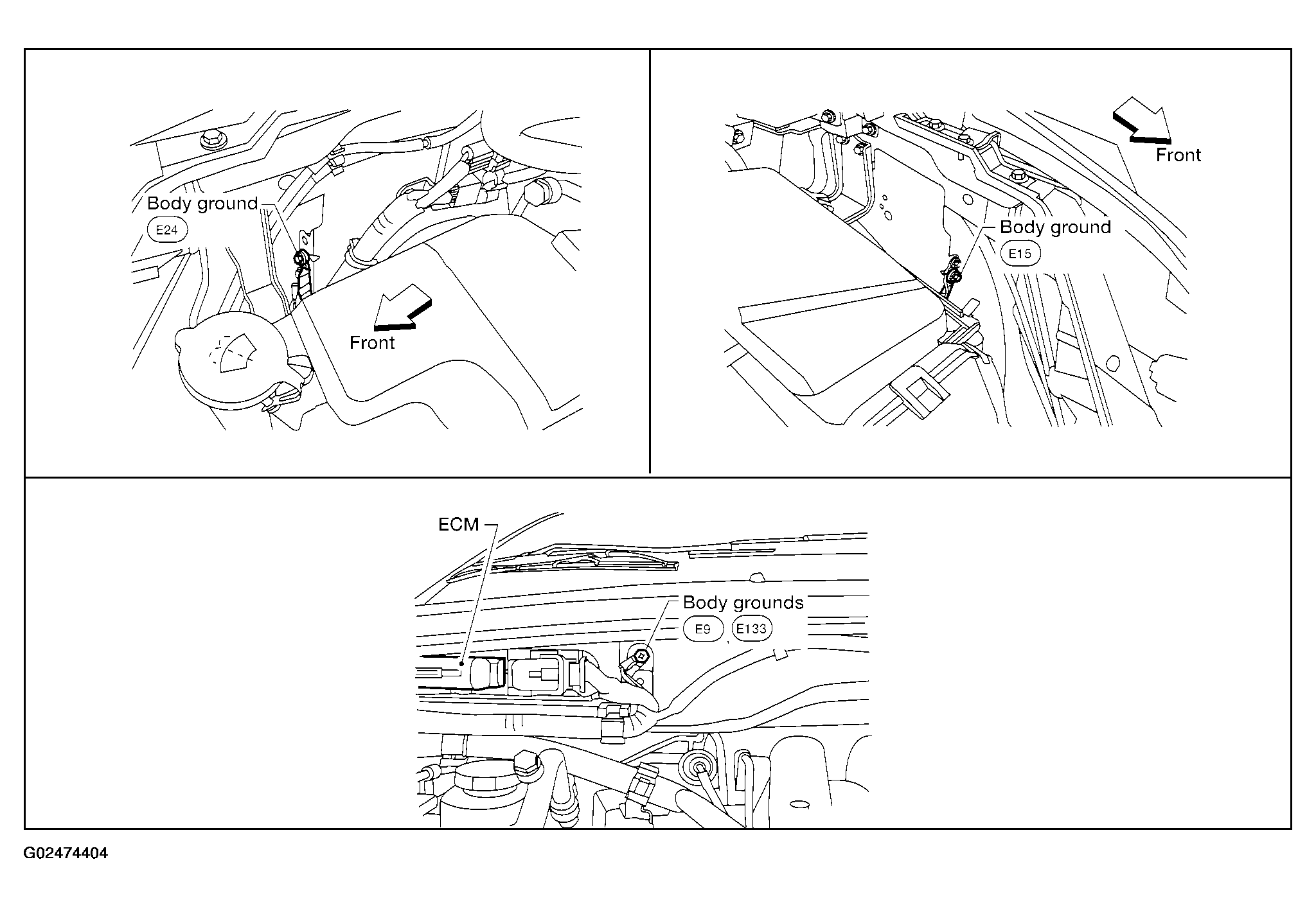 Body ground
E24

Front

Front

Body ground
E15

ECM

Body grounds
E9 E133

G02474404