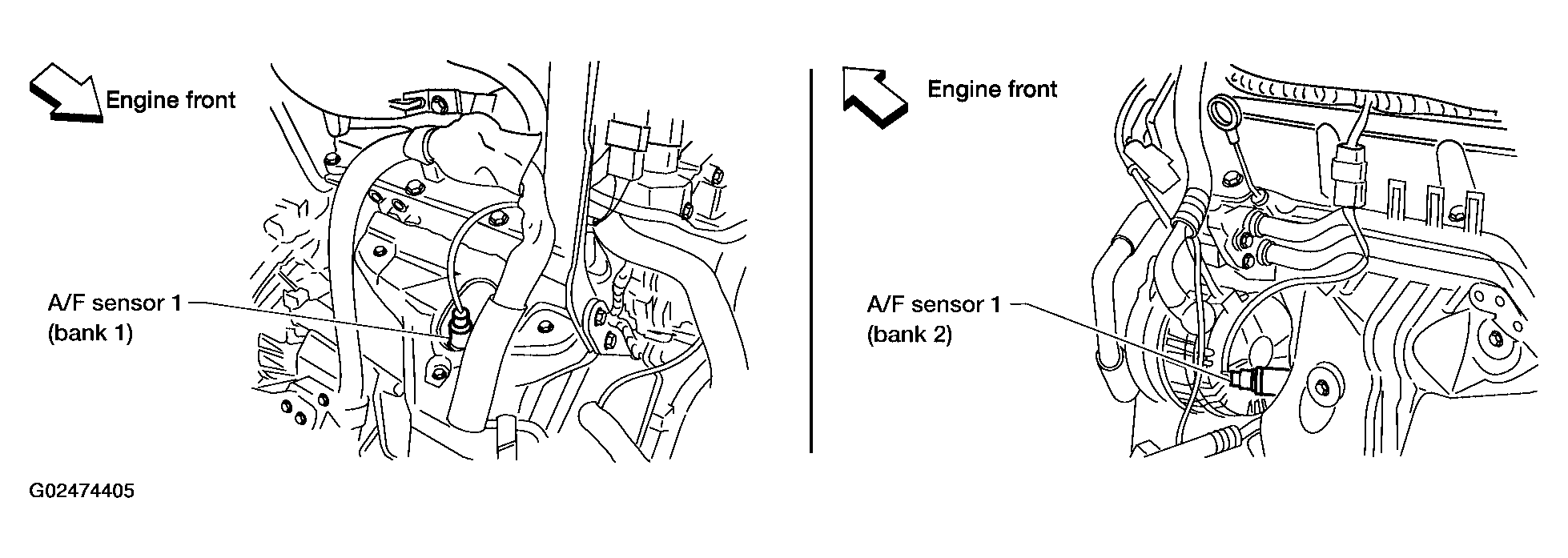 Engine front

A/F sensor 1
(bank 1)

Engine front

A/F sensor 1
(bank 2)

G02474405