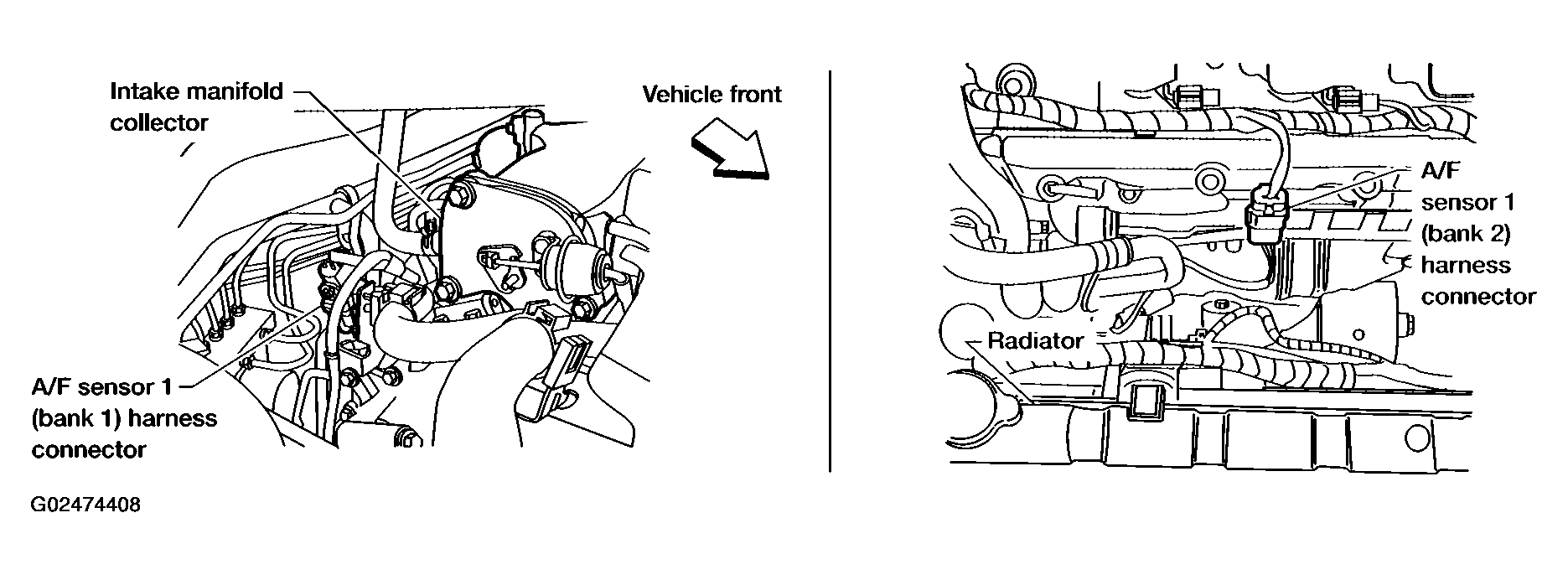 Intake manifold collector

Vehicle front

A/F sensor 1 (bank 1) harness connector

A/F sensor 1 (bank 2) harness connector

Radiator

G02474408