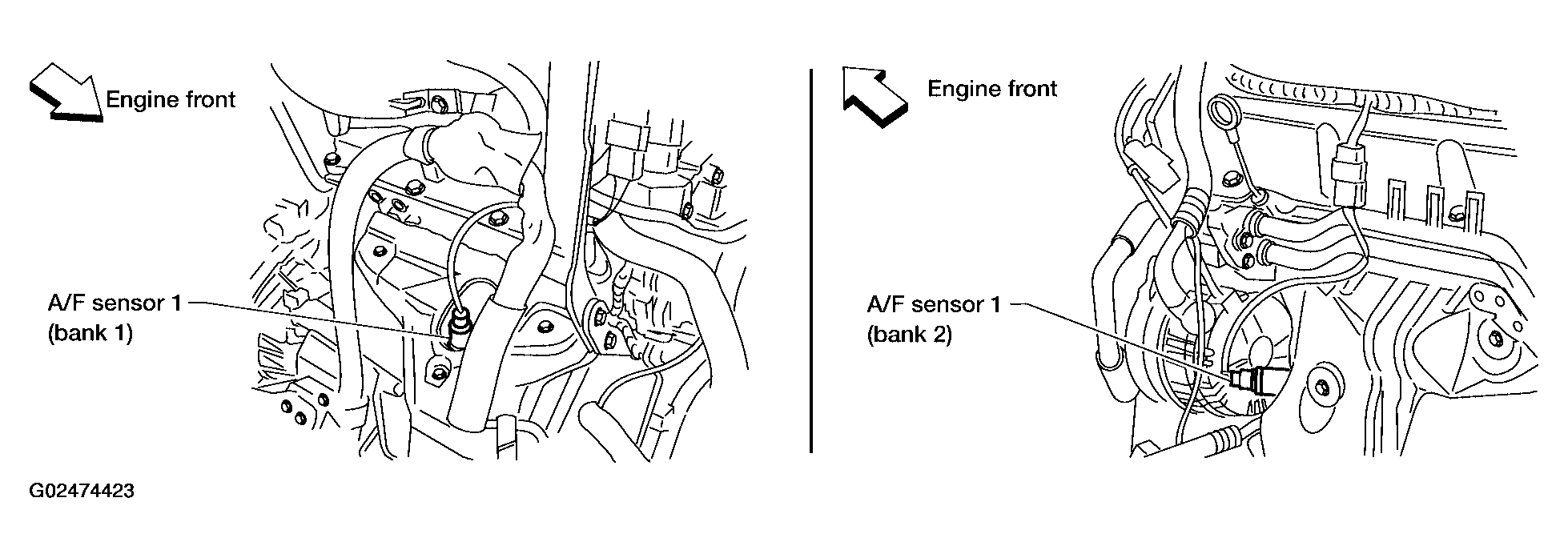 Engine front

A/F sensor 1
(bank 1)

Engine front

A/F sensor 1
(bank 2)

G02474423