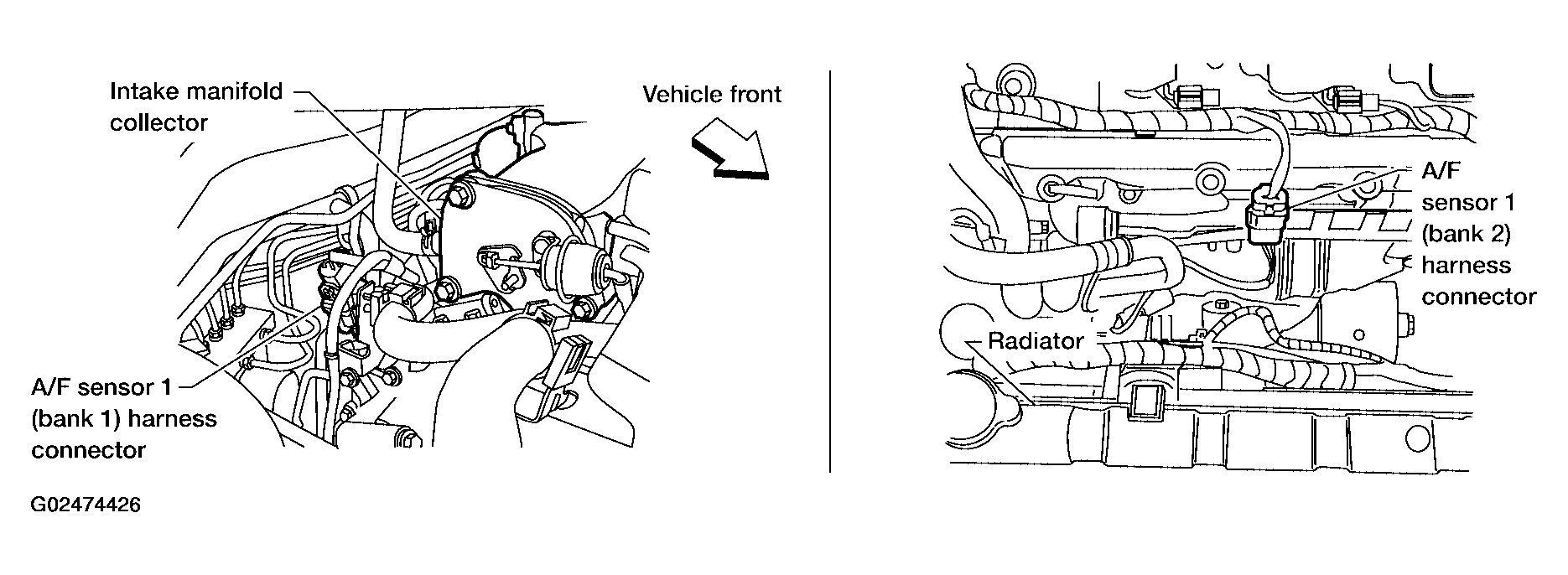 Intake manifold collector

Vehicle front

A/F sensor 1 (bank 1) harness connector

A/F sensor 1 (bank 2) harness connector

Radiator

G02474426