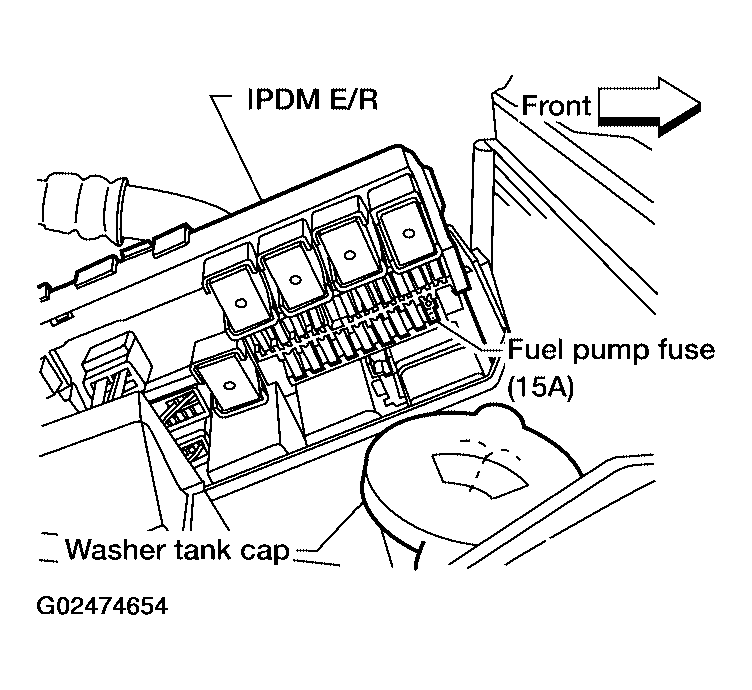 IPDM E/R

Front

Fuel pump fuse (15A)

Washer tank cap

G02474654