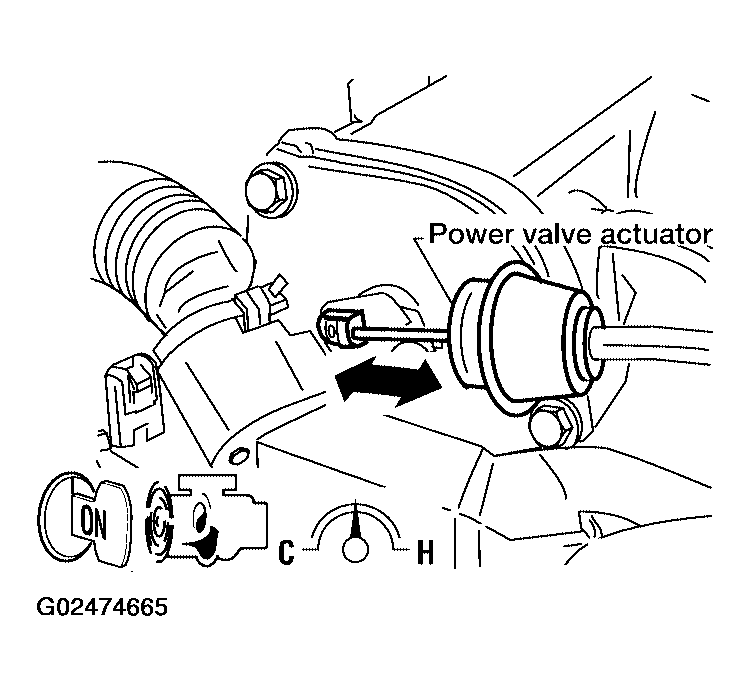 Power valve actuator

ON

C

H

G02474665