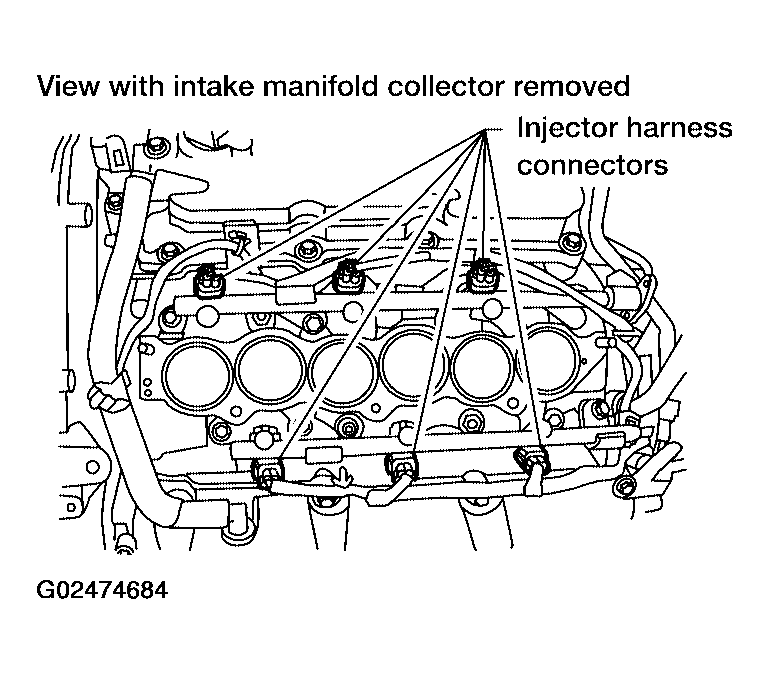 View with intake manifold collector removed

Injector harness connectors

G02474684