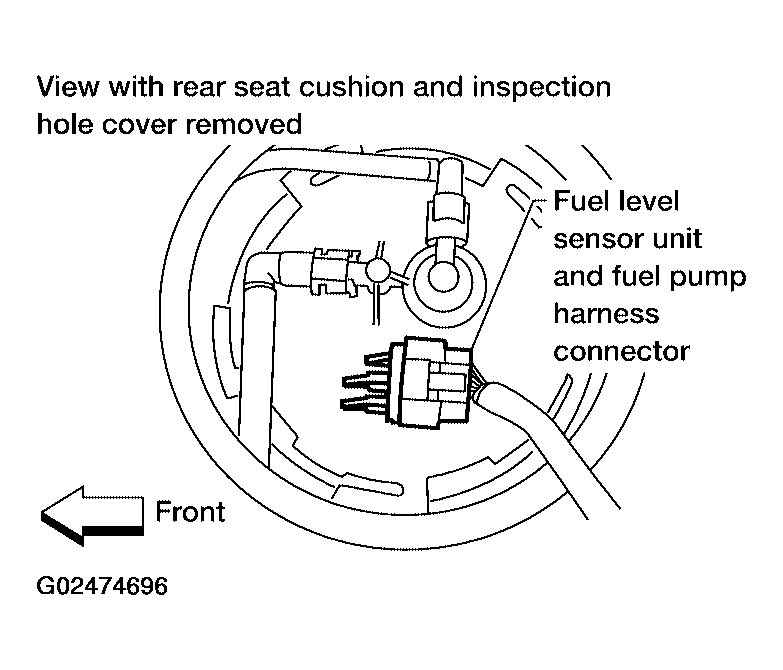 View with rear seat cushion and inspection hole cover removed

Fuel level sensor unit and fuel pump harness connector

Front

G02474696