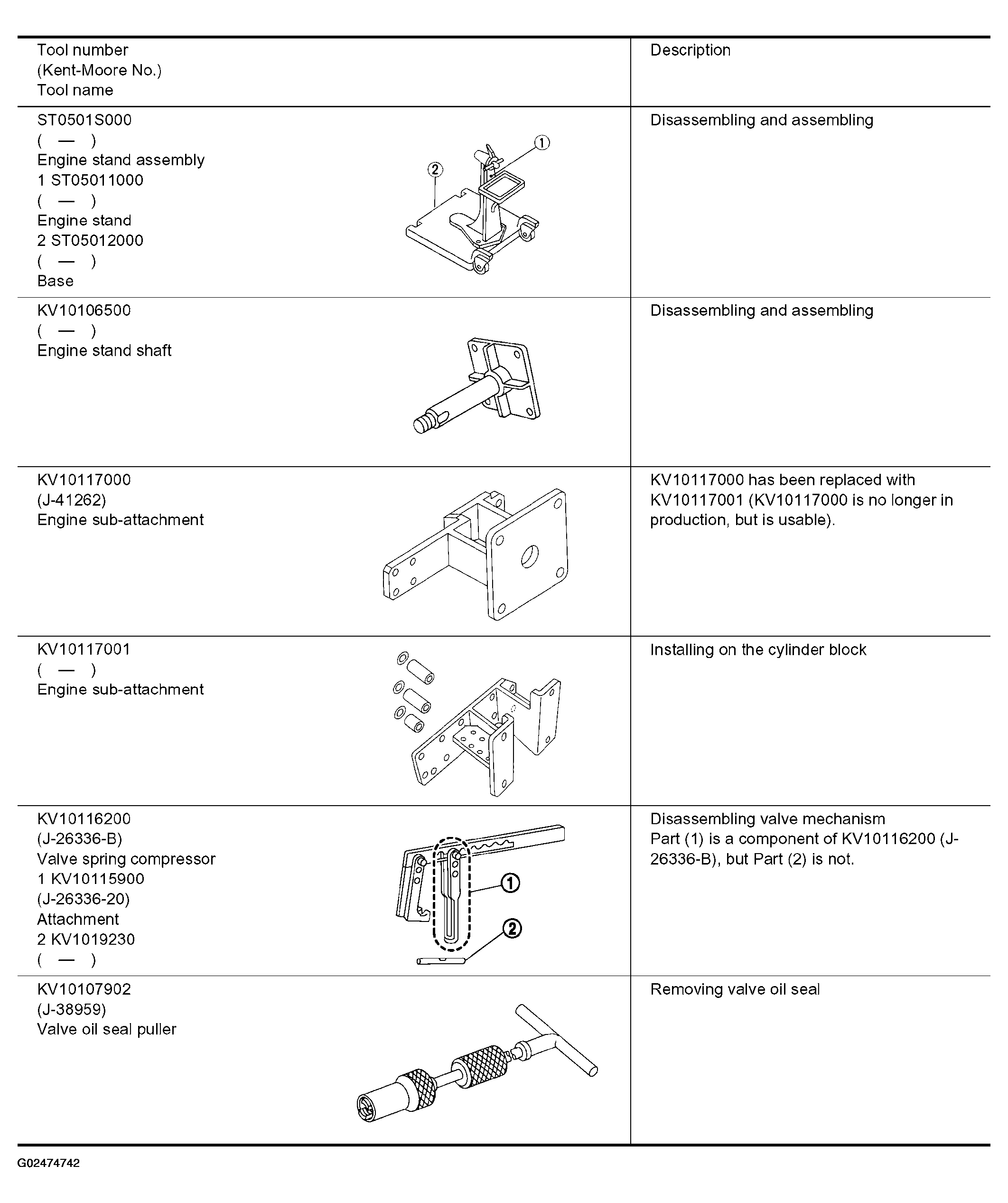 | Tool number (Kent-Moore No.) Tool name | Description |
|---|---|
| ST0501S000 ( — ) Engine stand assembly 1 ST05011000 ( — ) Engine stand 2 ST05012000 ( — ) Base ① ② | Disassembling and assembling |
| KV10106500 ( — ) Engine stand shaft | Disassembling and assembling |
| KV10117000 (J-41262) Engine sub-attachment | KV10117000 has been replaced with KV10117001 (KV10117000 is no longer in production, but is usable). |
| KV10117001 ( — ) Engine sub-attachment | Installing on the cylinder block |
| KV10116200 (J-26336-B) Valve spring compressor 1 KV10115900 (J-26336-20) Attachment 2 KV1019230 ( — ) ① ② | Disassembling valve mechanism Part (1) is a component of KV10116200 (J-26336-B), but Part (2) is not. |
| KV10107902 (J-38959) Valve oil seal puller | Removing valve oil seal |

G02474742